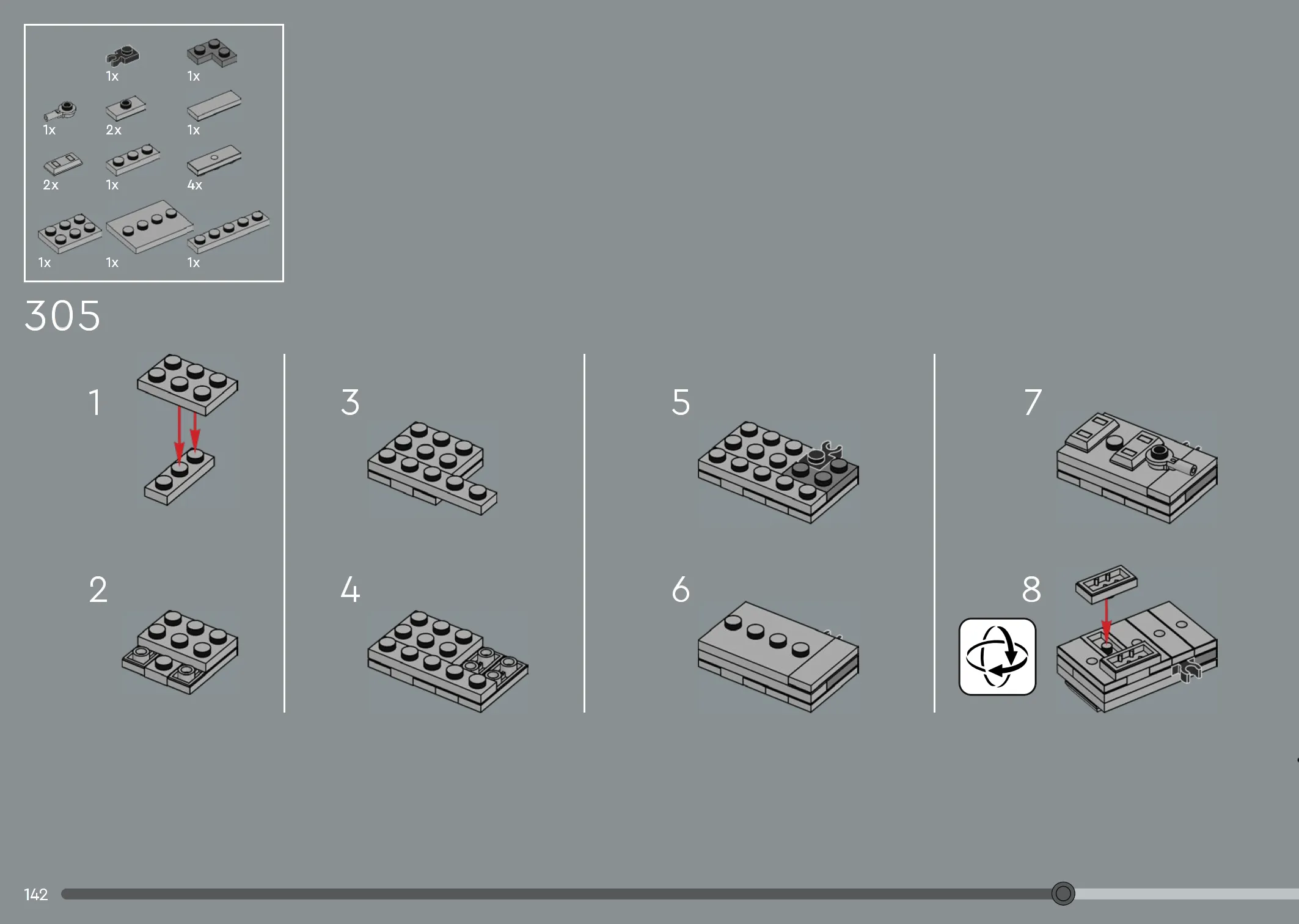 1x 1x
1x 2x 1x
2x 1x 4x
1x 1x 1x

305

1

2

3

4

5

6

7

8

142