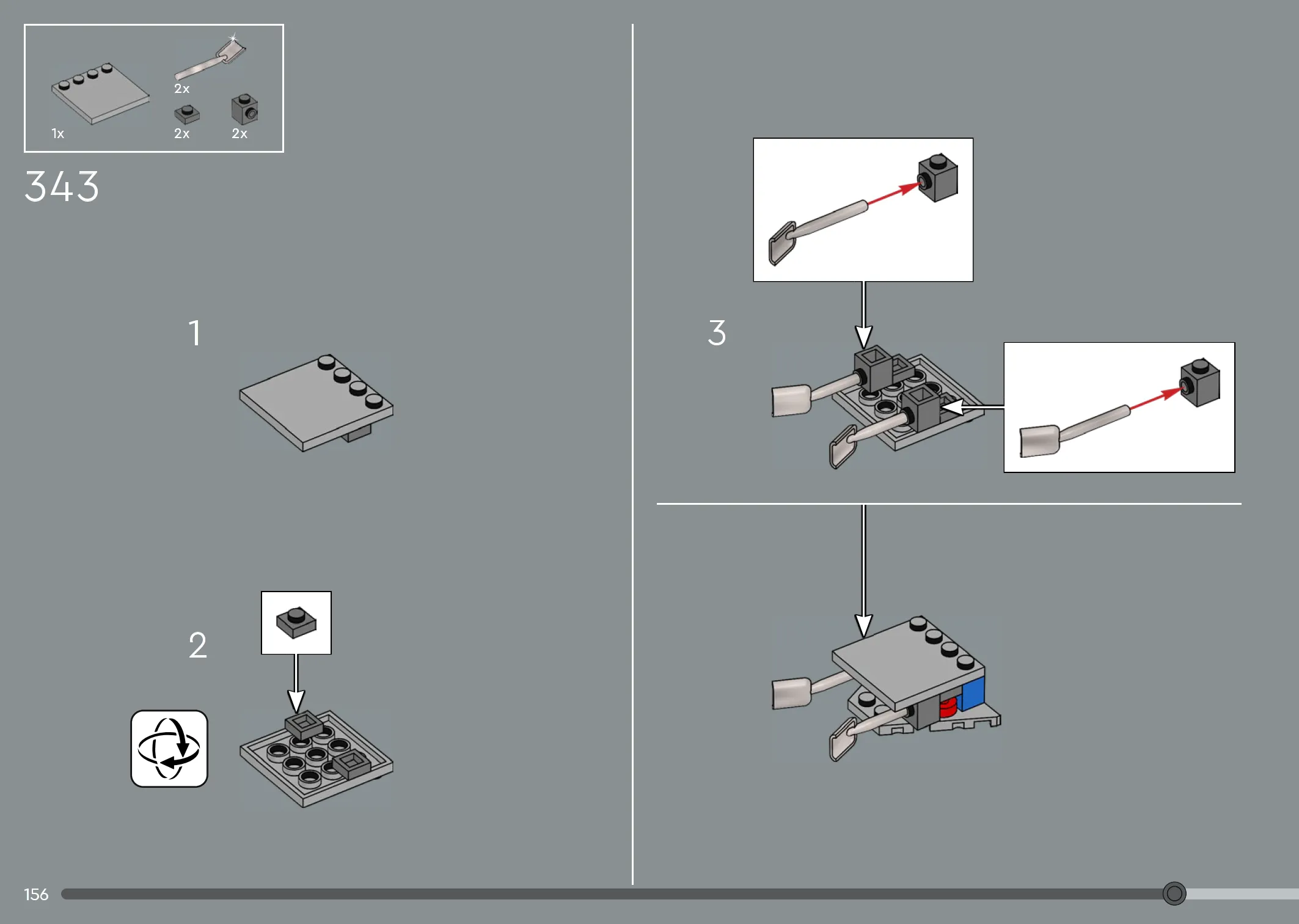 2x
1x
2x
2x

343

1

2

3

156