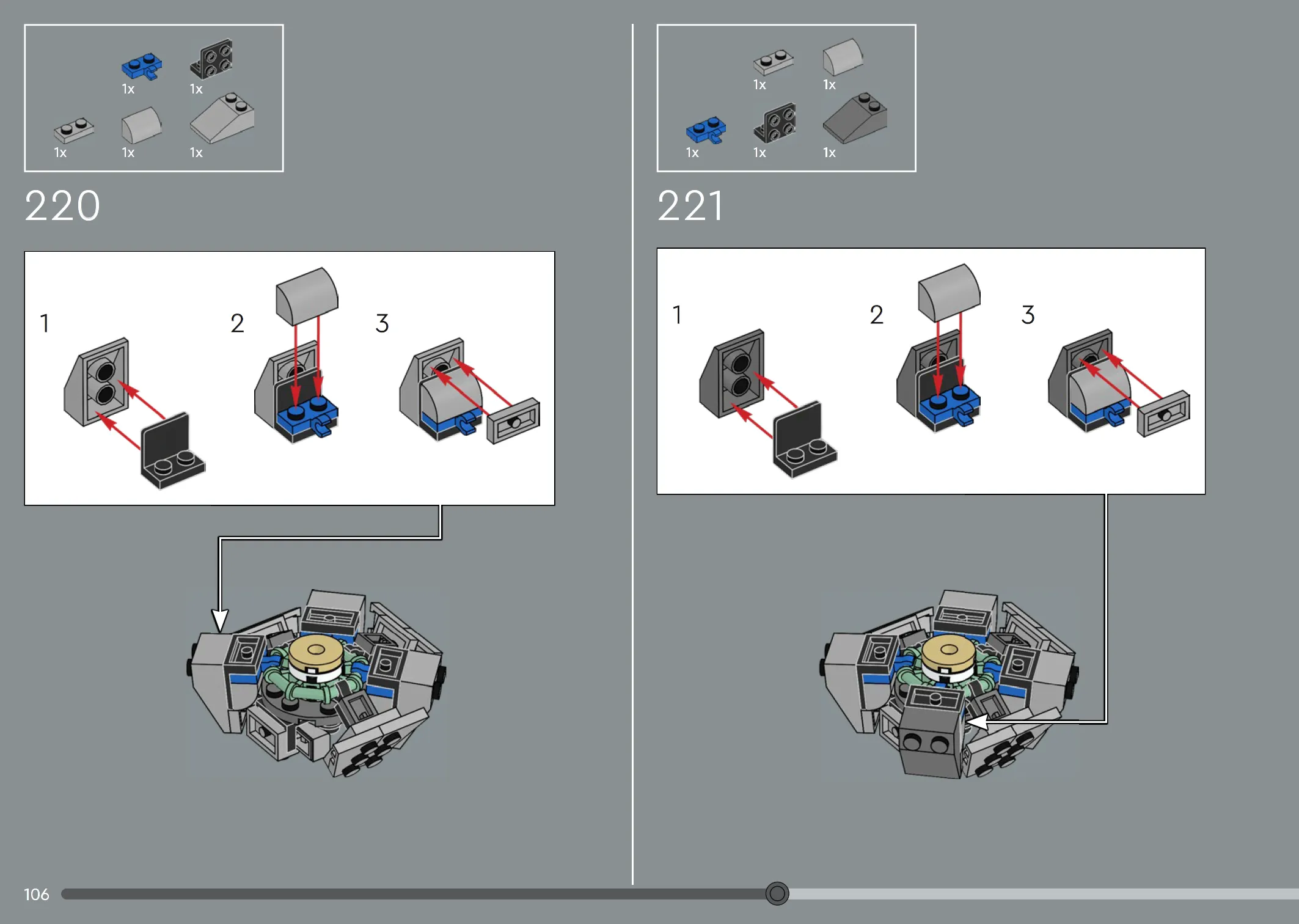 1x 1x
1x 1x 1x

220

1
2
3

1x 1x
1x 1x 1x

221

1
2
3

106