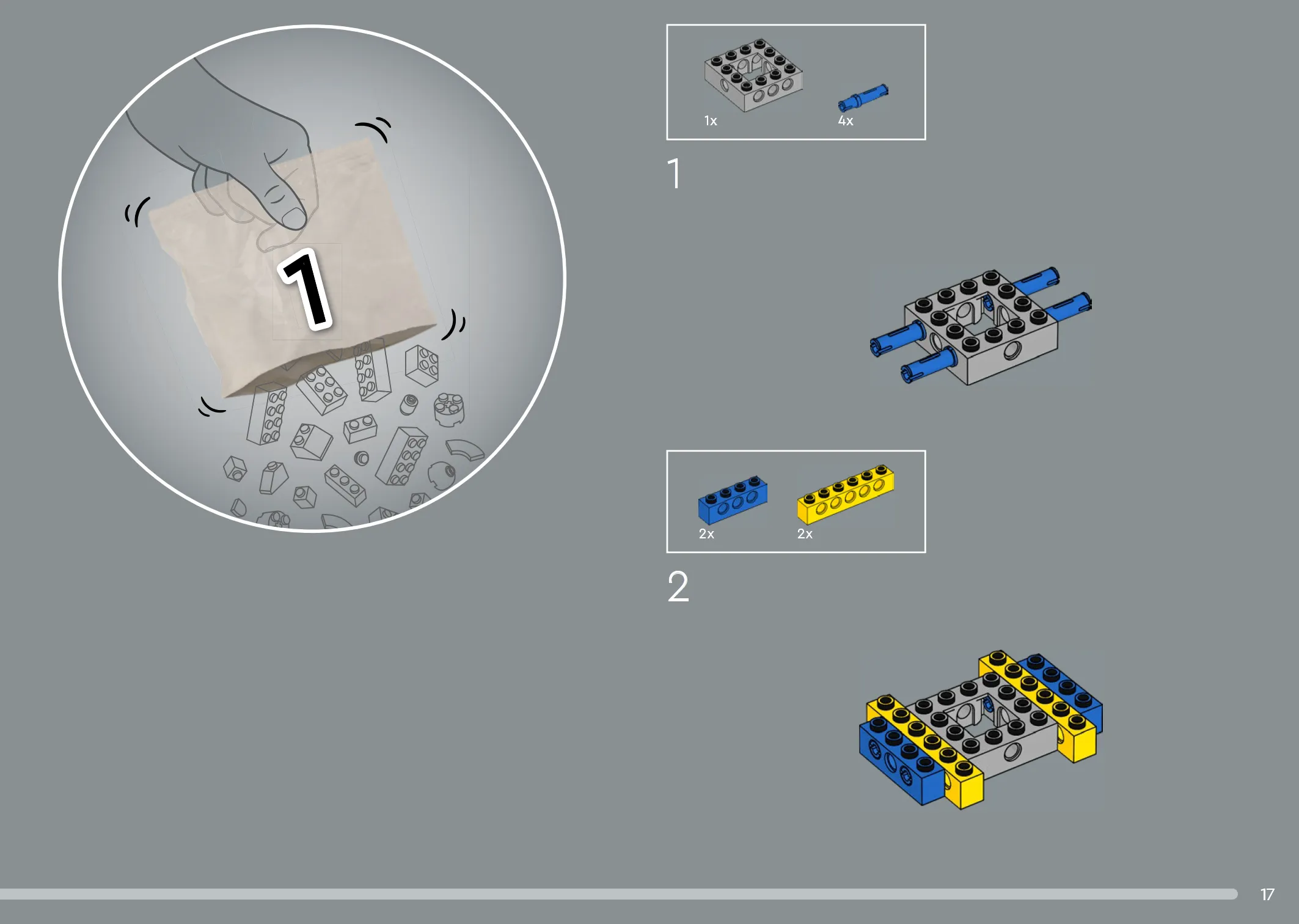 1

1x

4x

1

2x

2x

2

17