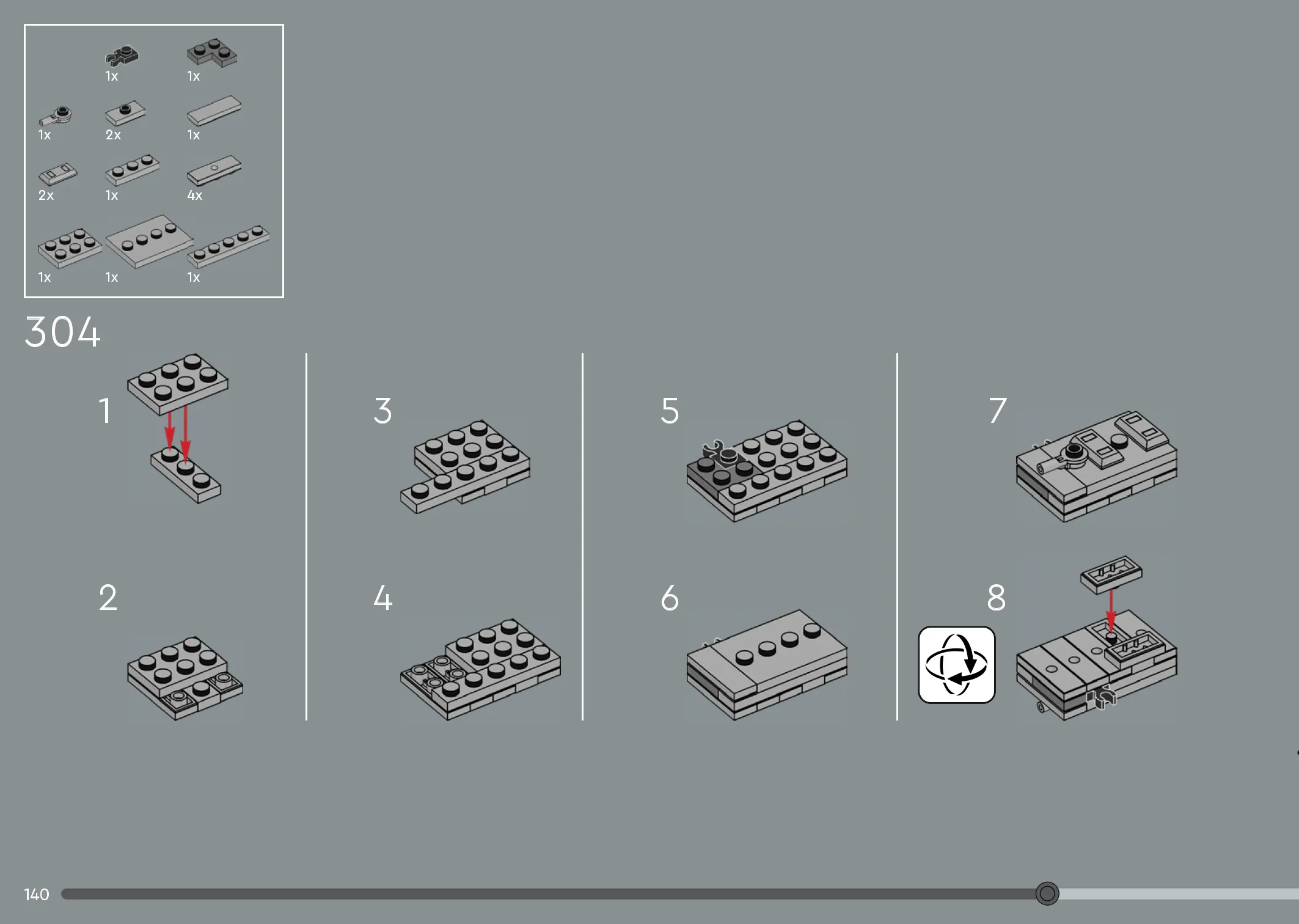 1x 1x
1x 2x 1x
2x 1x 4x
1x 1x 1x

304

1

2

3

4

5

6

7

8

140