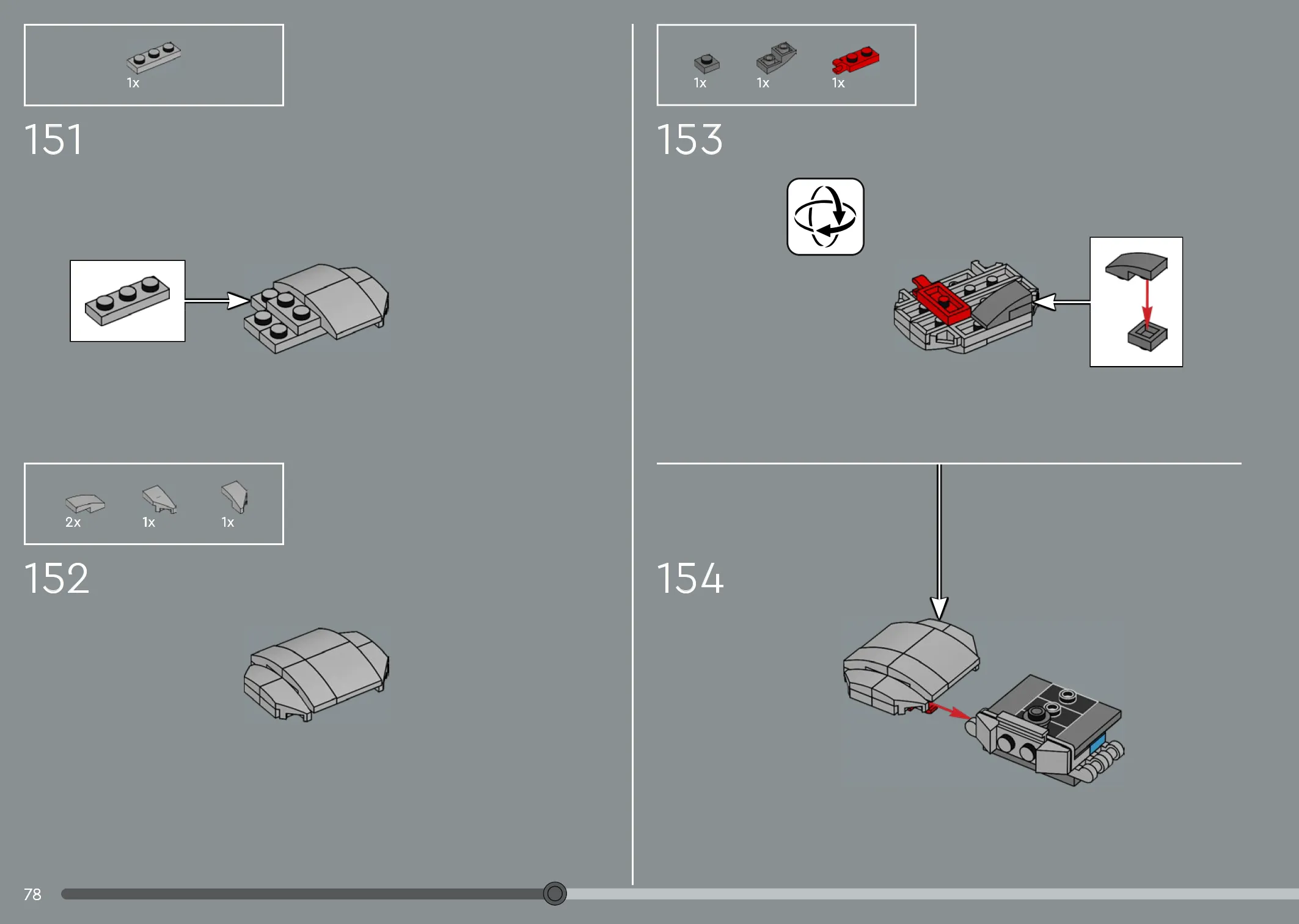 1x

151

2x 1x 1x

152

1x 1x 1x

153

154

78