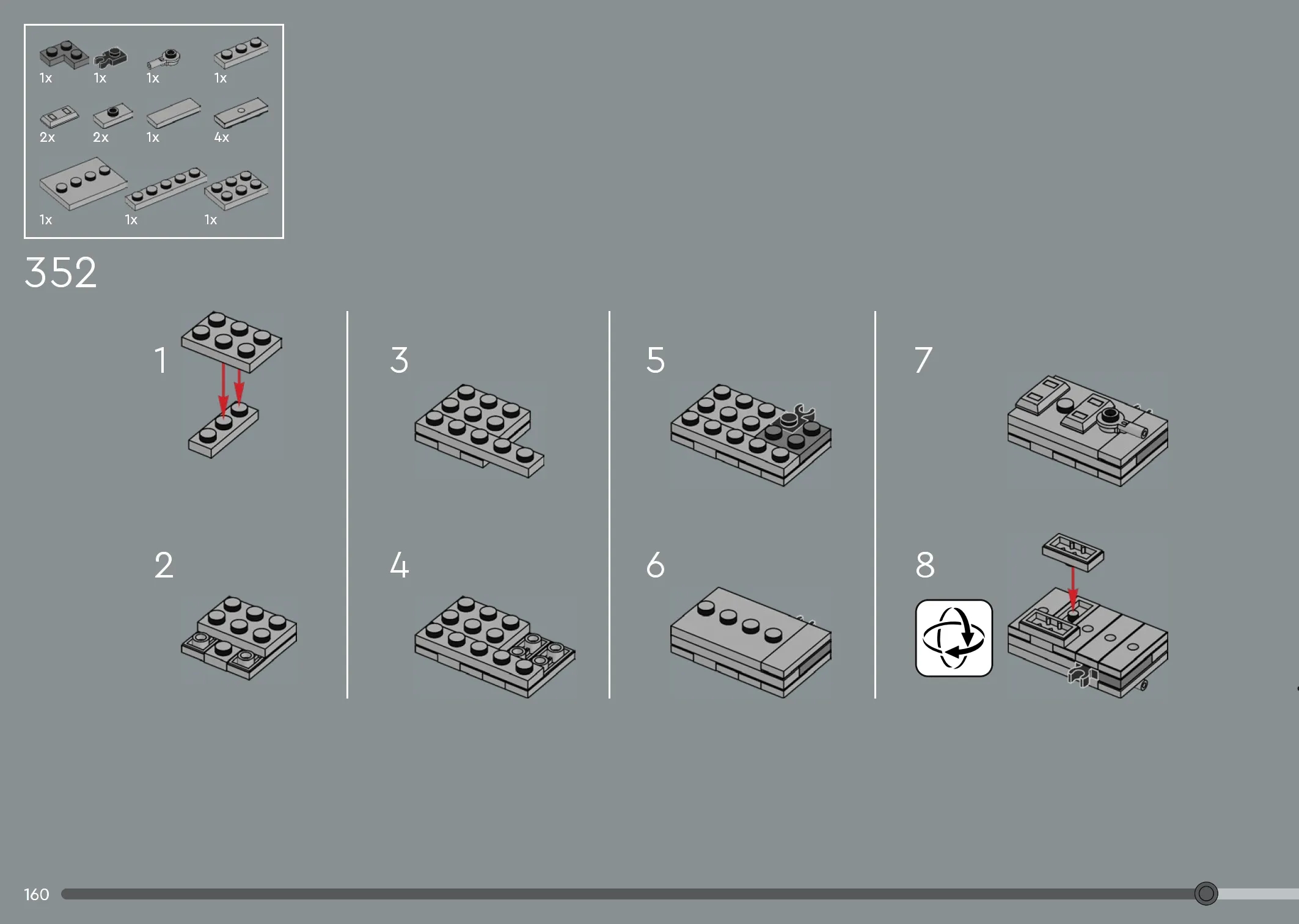 1x 1x 1x 1x

2x 2x 1x 4x

1x 1x 1x

352

1

2

3

4

5

6

7

8

160