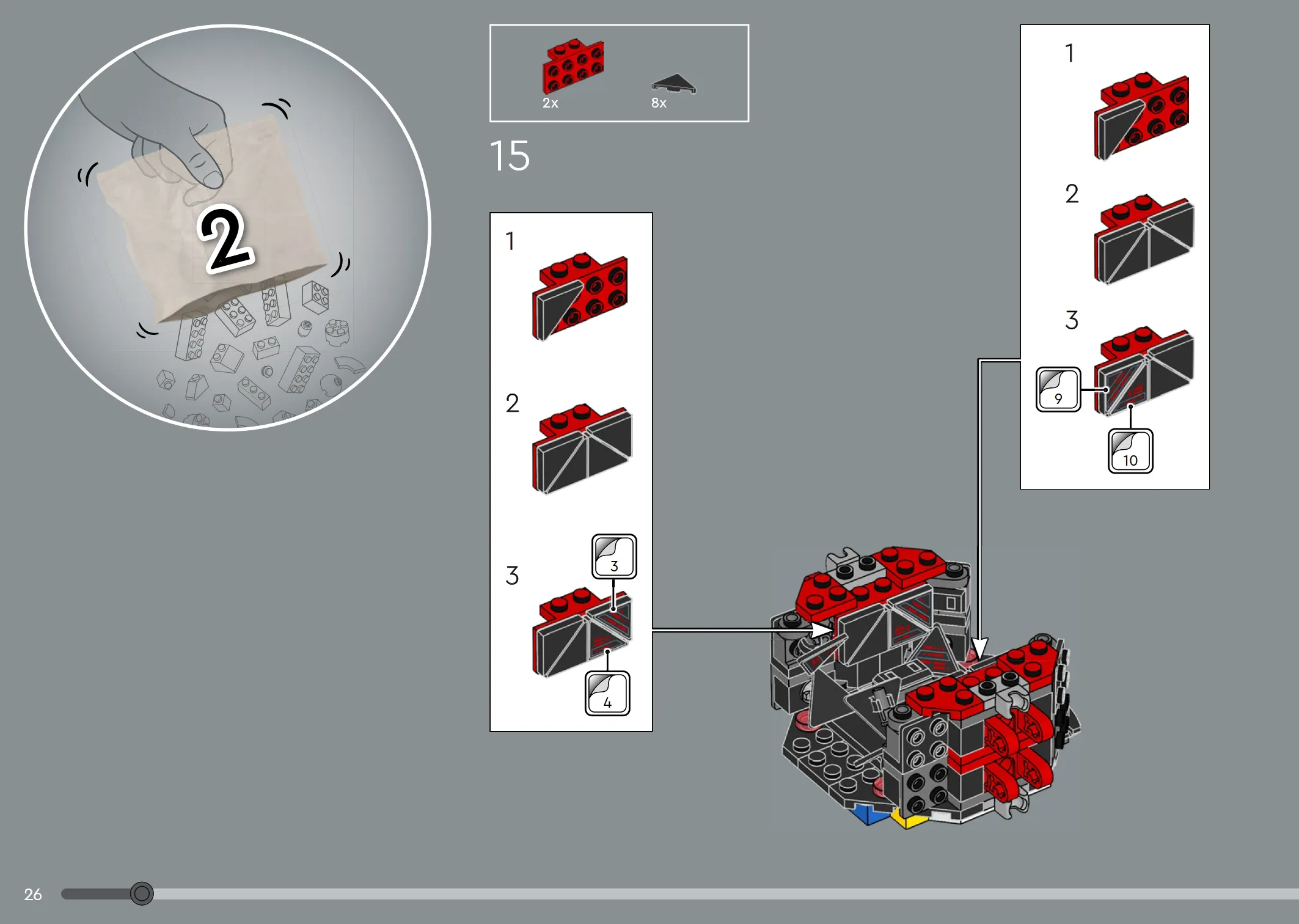 2

2x
8x

15

1
2
3
3
4

1
2
3
9
10

26