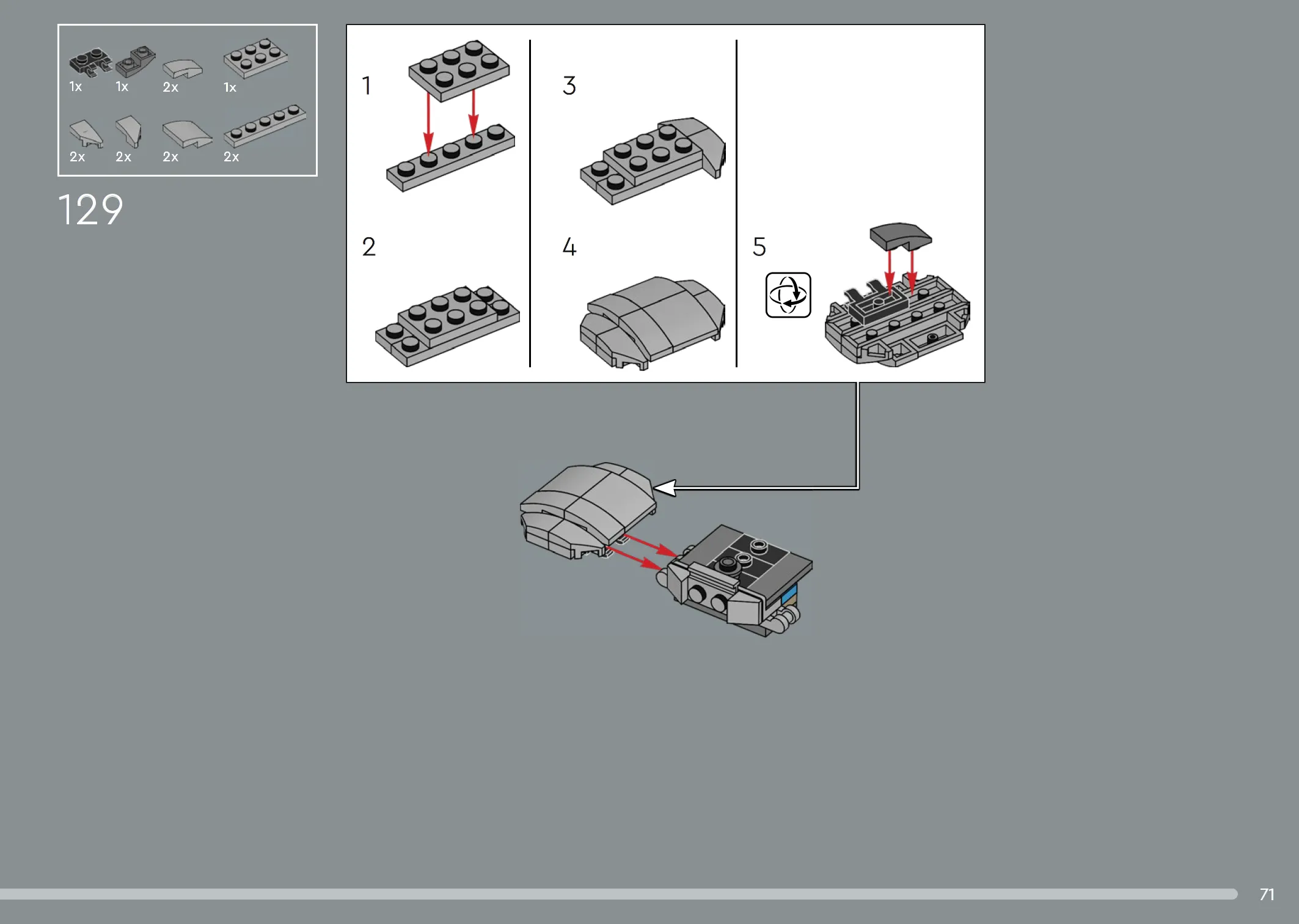 1x 1x 2x 1x

2x 2x 2x 2x

129

1

2

3

4

5

71