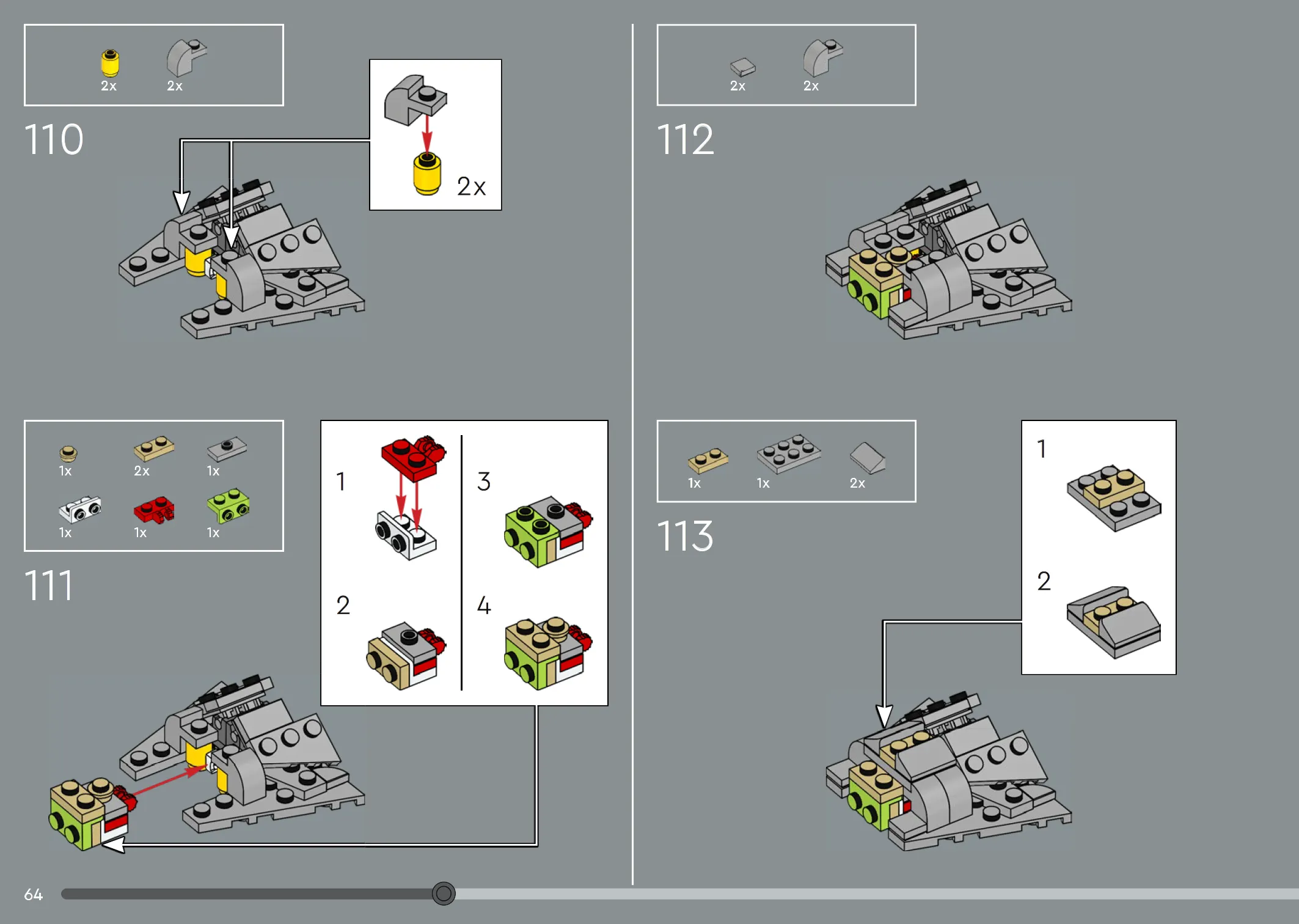 2x 2x

110

2x

1x 2x 1x
1x 1x 1x

111

1
2
3
4

2x 2x

112

1x 1x 2x

113

1
2

64