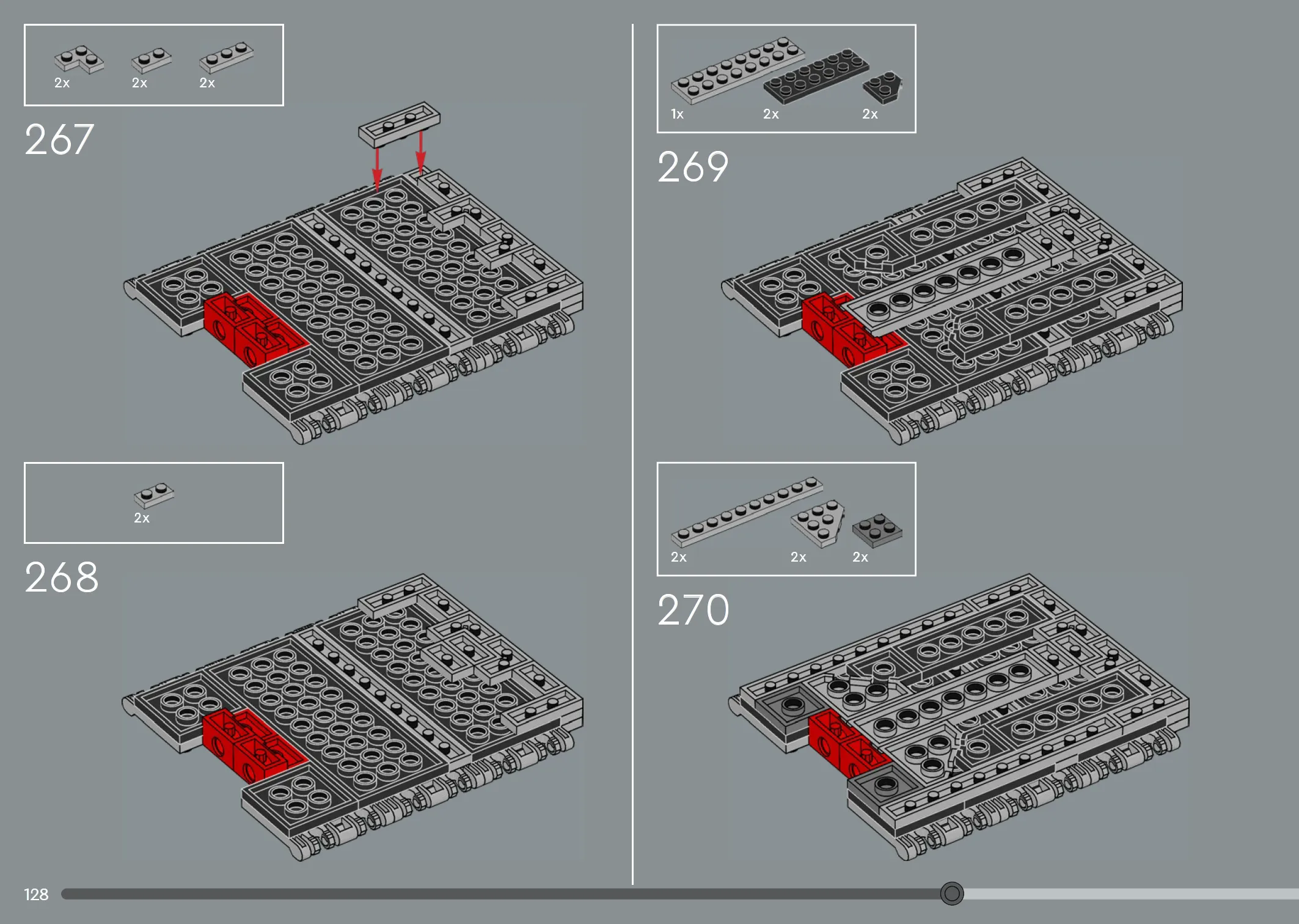 2x 2x 2x

267

2x

268

1x 2x 2x

269

2x 2x 2x

270

128