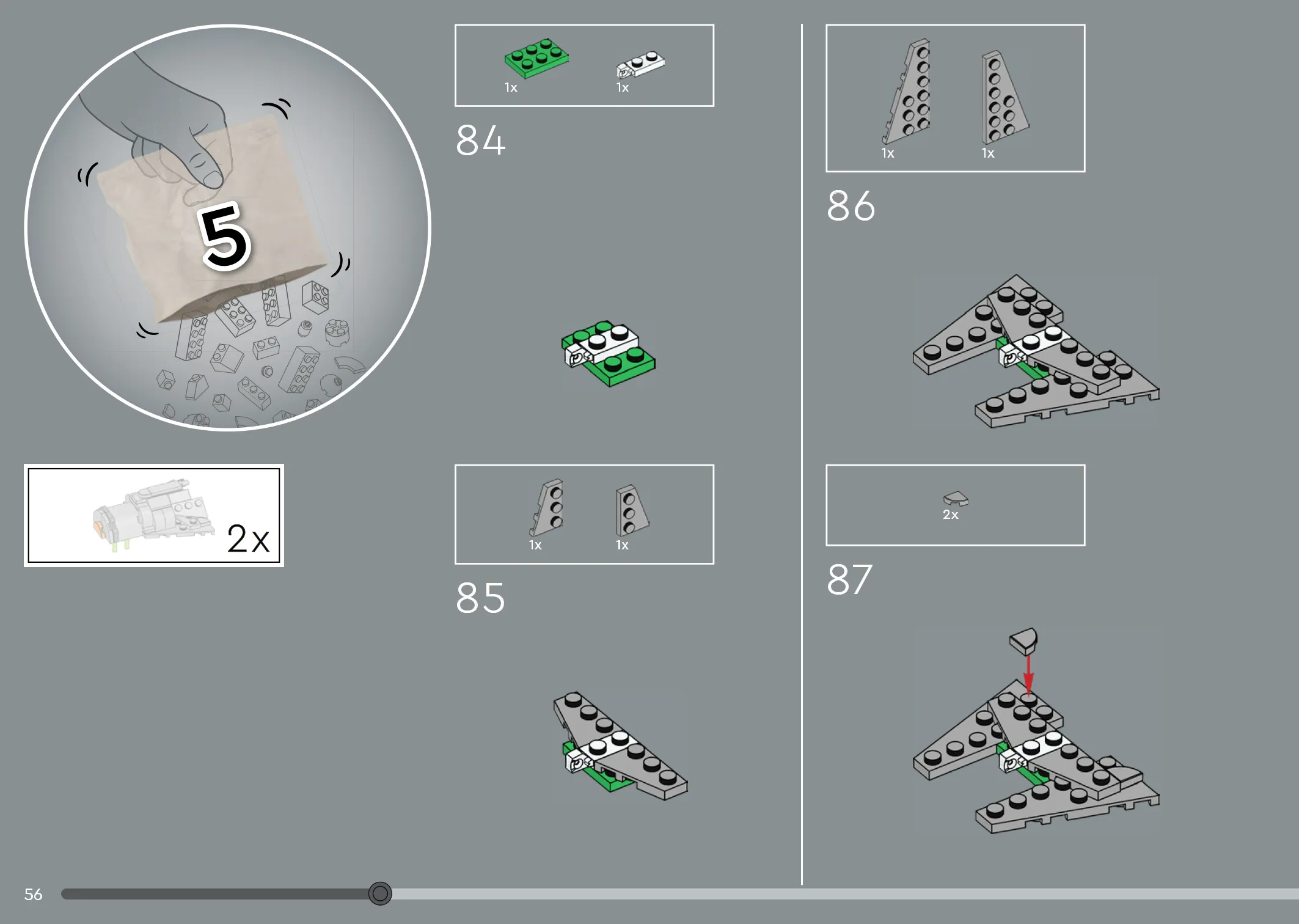 5

2x

1x 1x

84

1x 1x

85

1x 1x

86

2x

87

56