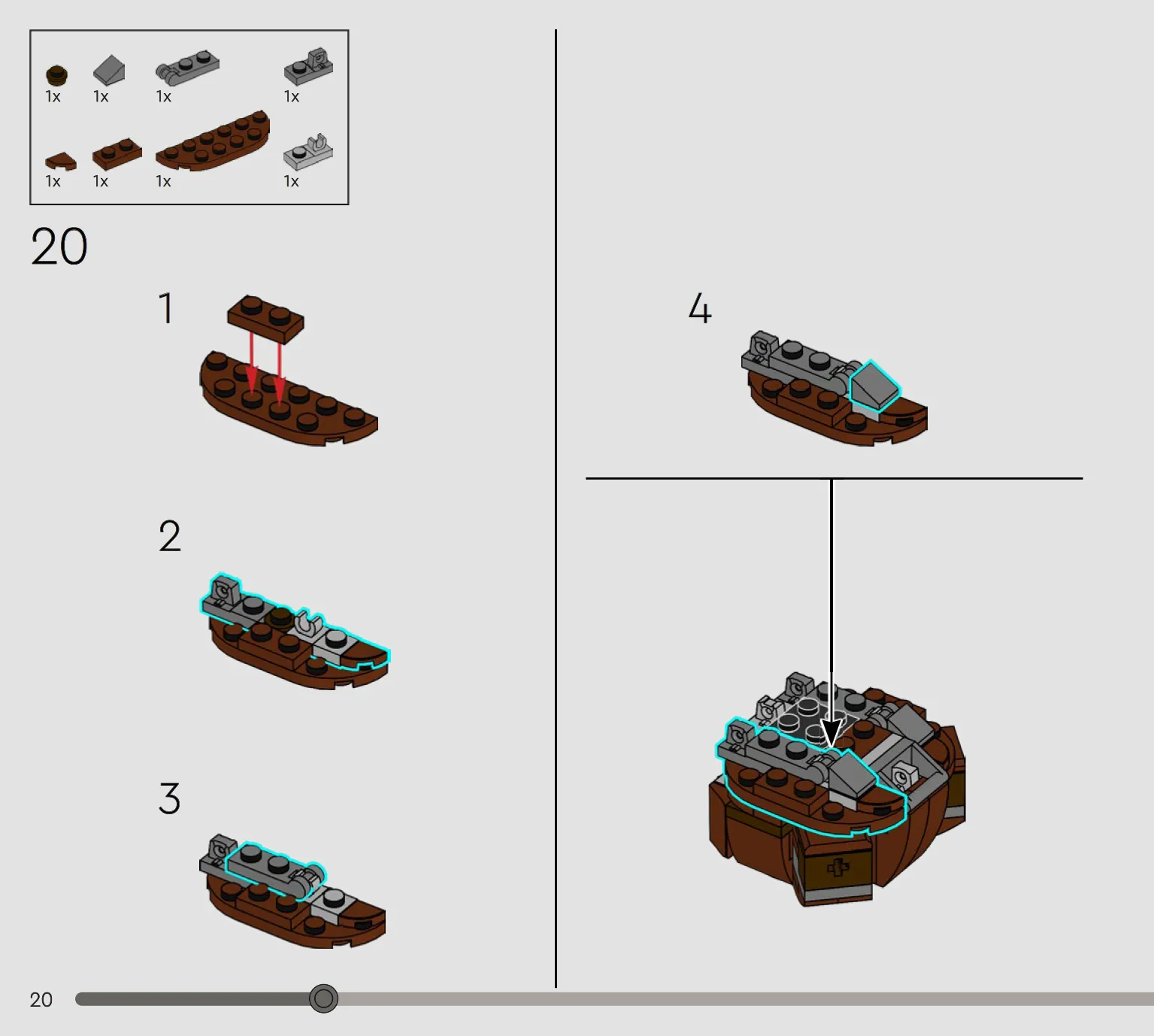 1x 1x 1x 1x
1x 1x 1x 1x

20

1

2

3

4

20