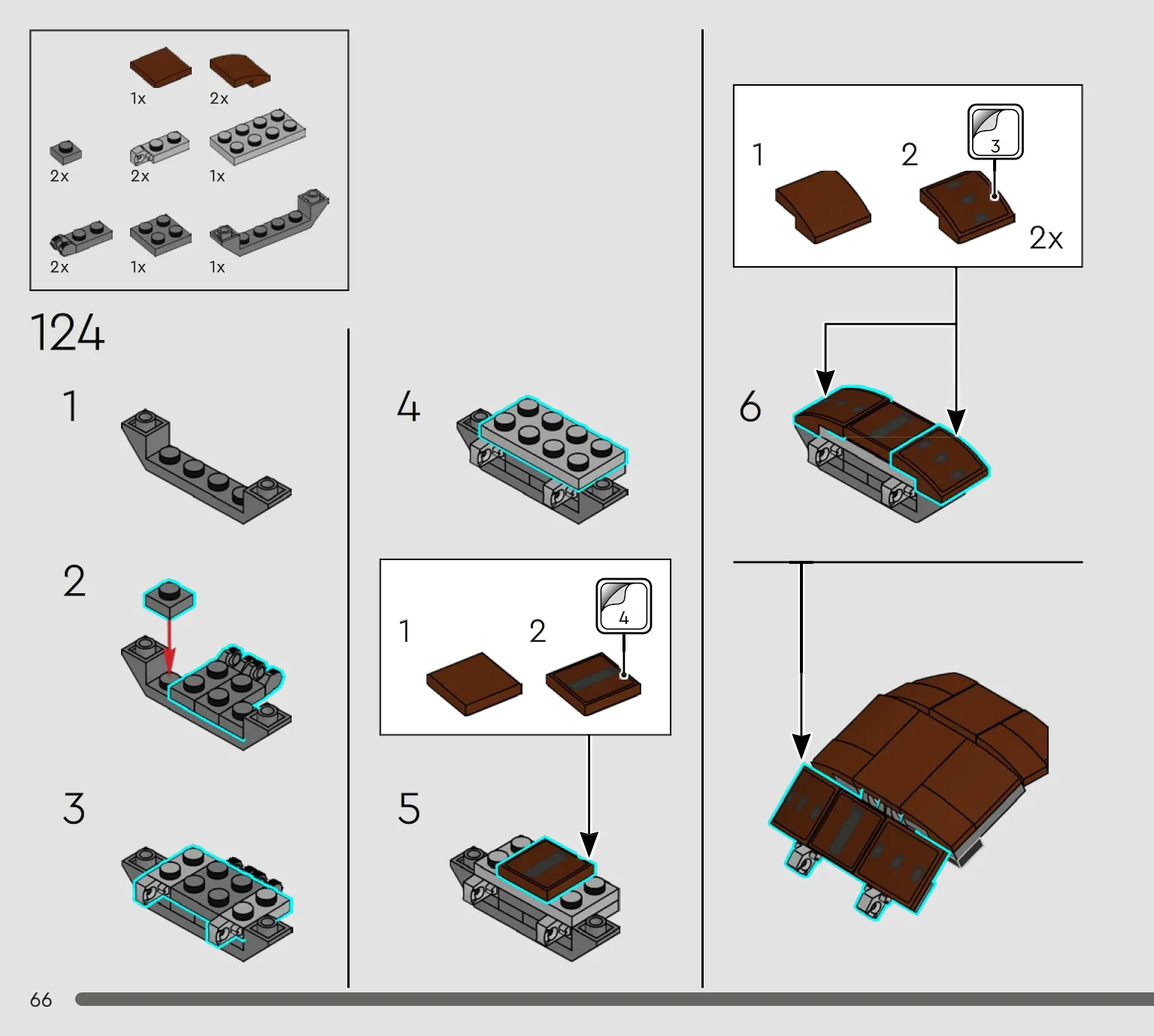 1x 2x
2x 2x 1x
2x 1x 1x

124

1

2

3

4

1 2 4

5

1 2 3 2x

6

66