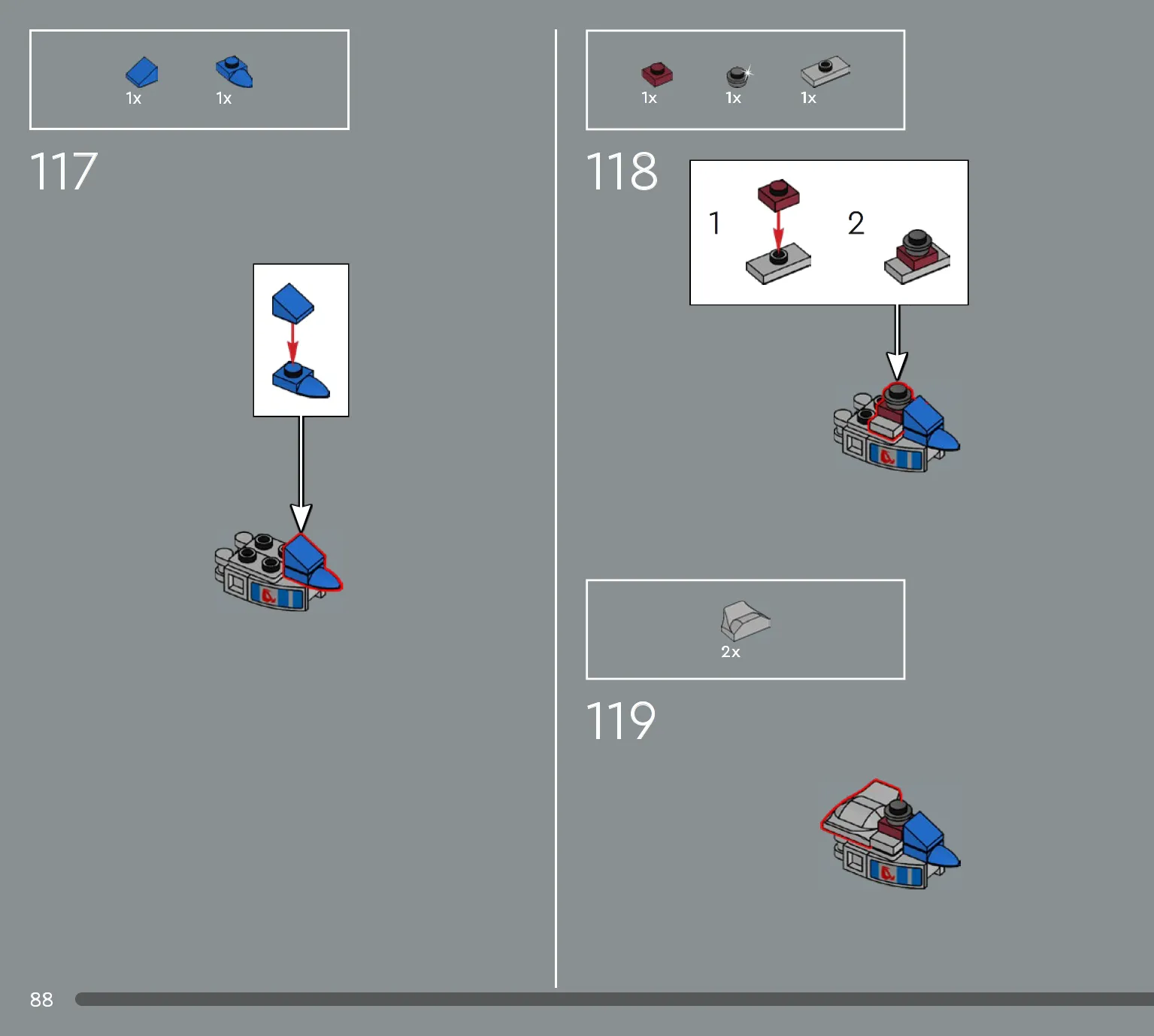 1x 1x

117

1x 1x 1x

118

1

2

2x

119

88