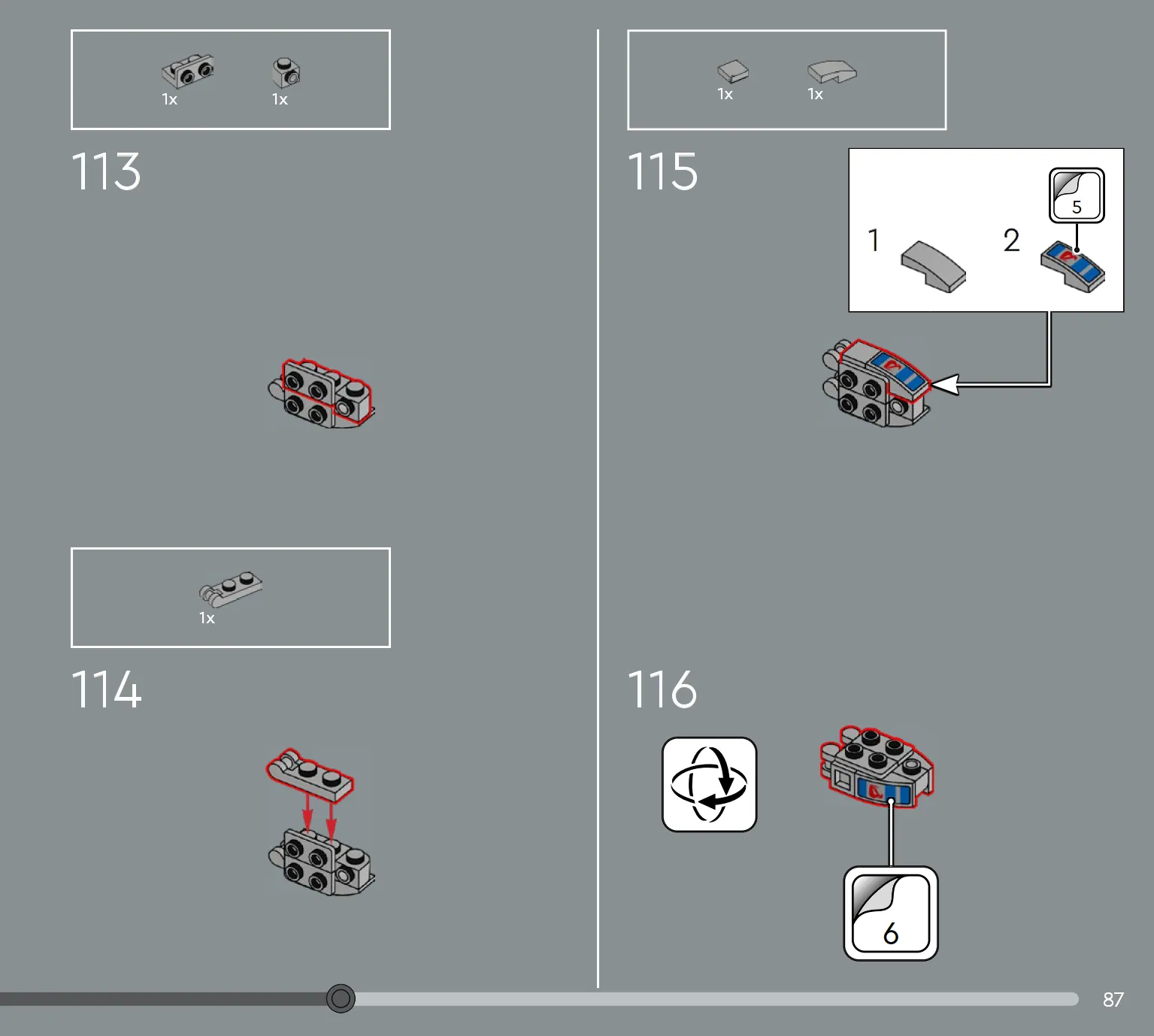 1x 1x

113

1x

114

1x 1x

115

1 2

5

116

6

87