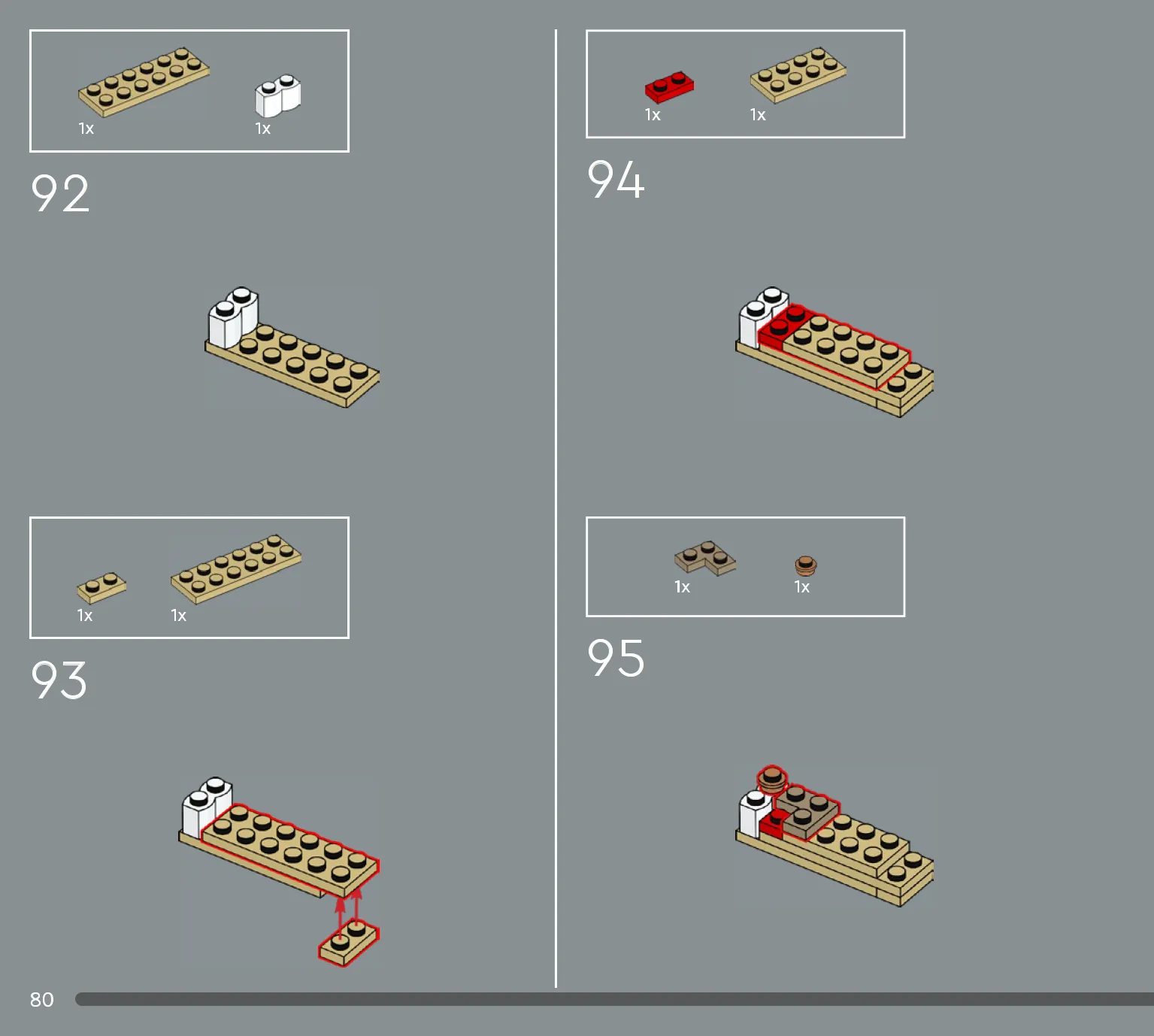 1x 1x

92

1x 1x

93

1x 1x

94

1x 1x

95

80