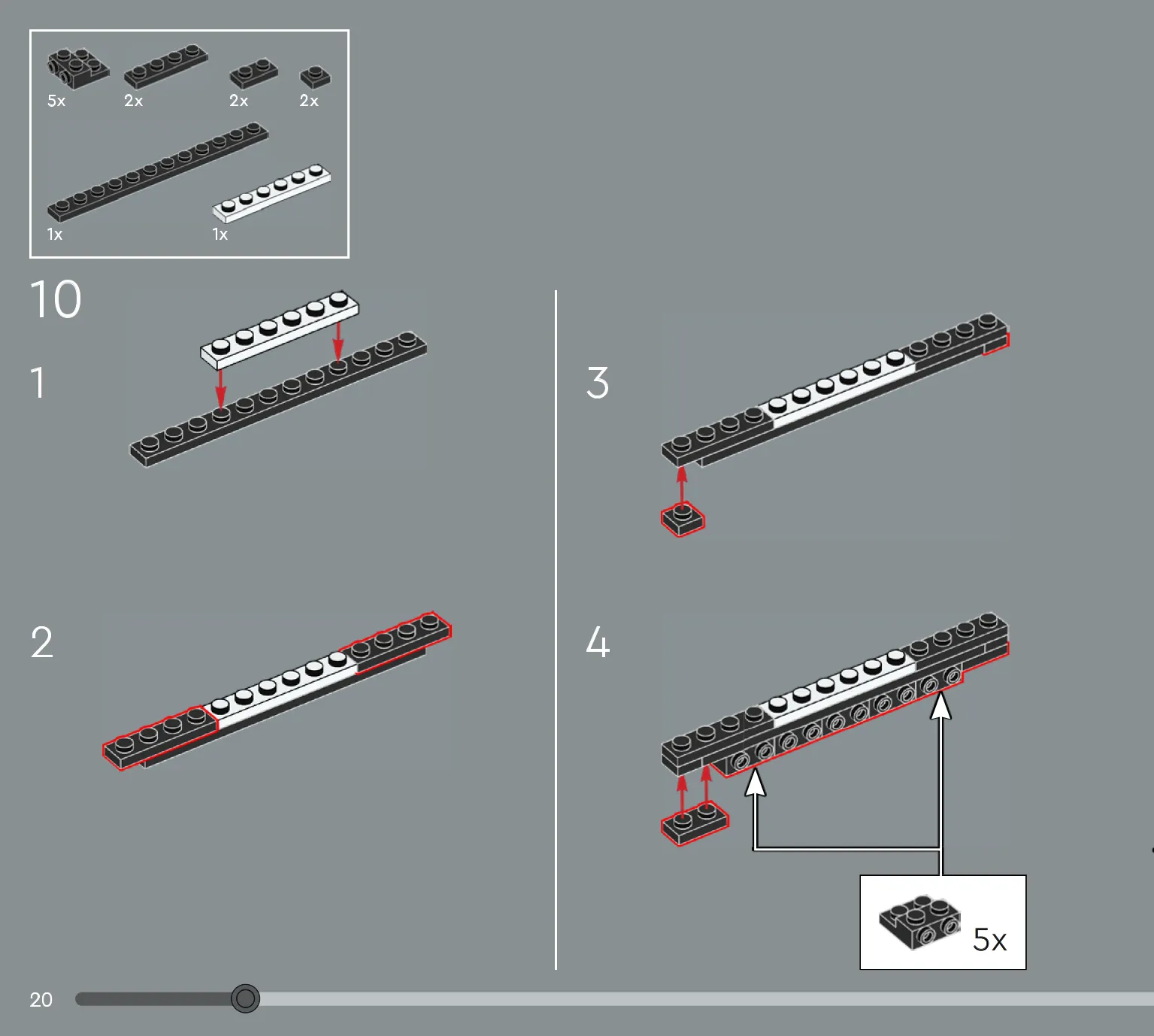 5x 2x 2x 2x

1x 1x

10

1

2

3

4

5x

20