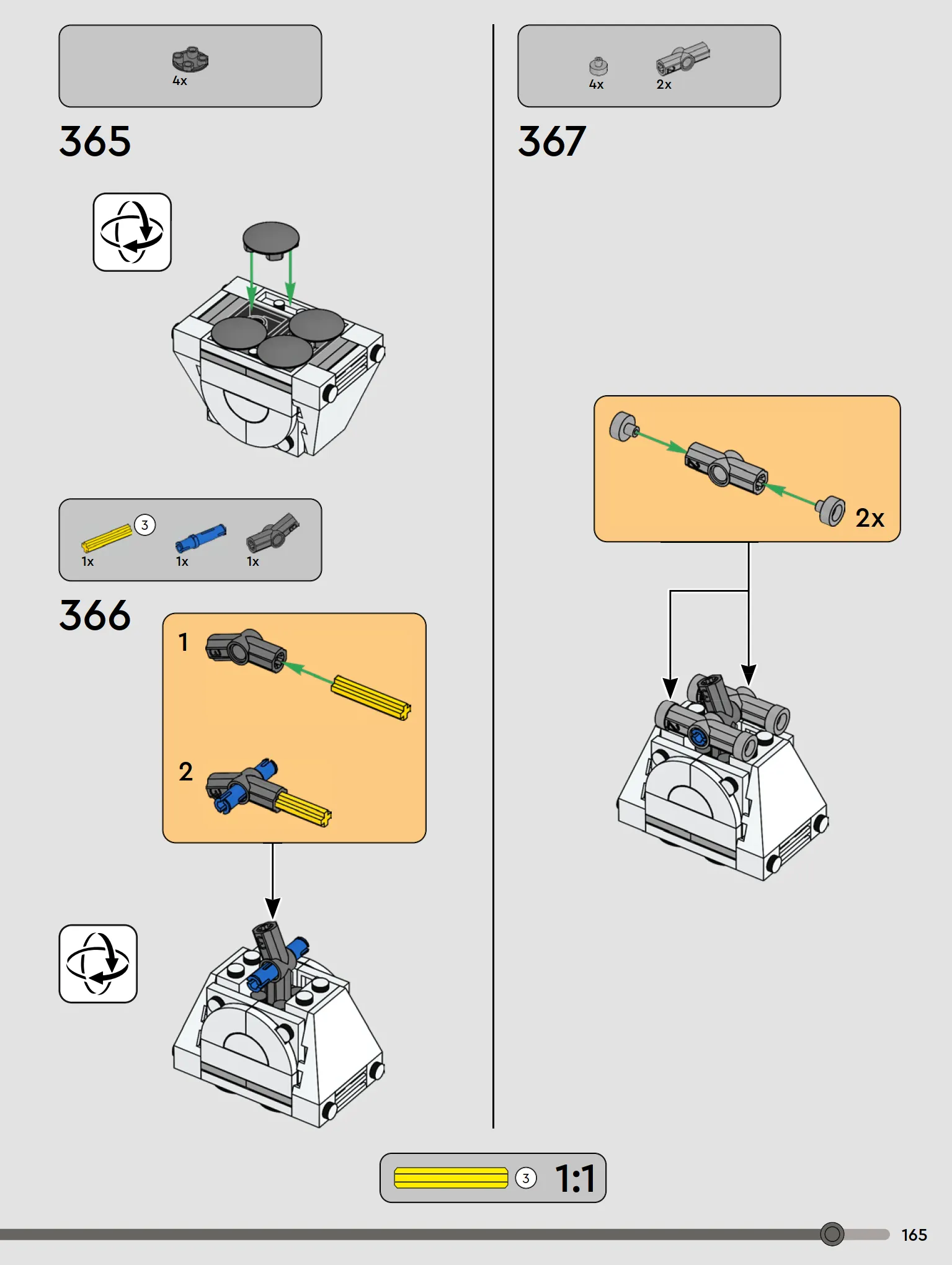 4x

365

3
1x 1x 1x

366

1

2

4x 2x

367

2x

3 1:1

165