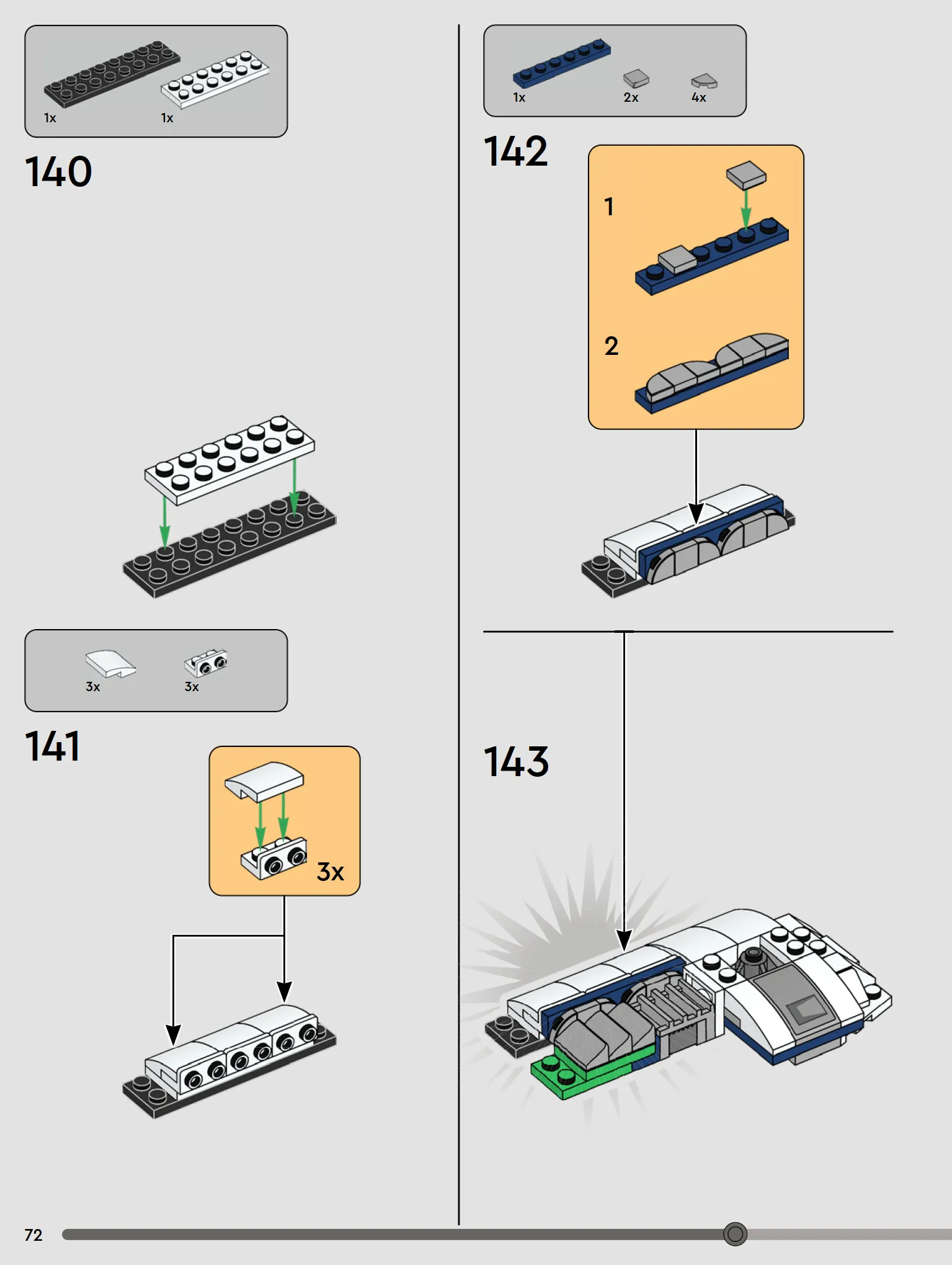 1x 1x

140

3x 3x

141

3x

1x 2x 4x

142

1

2

143

72