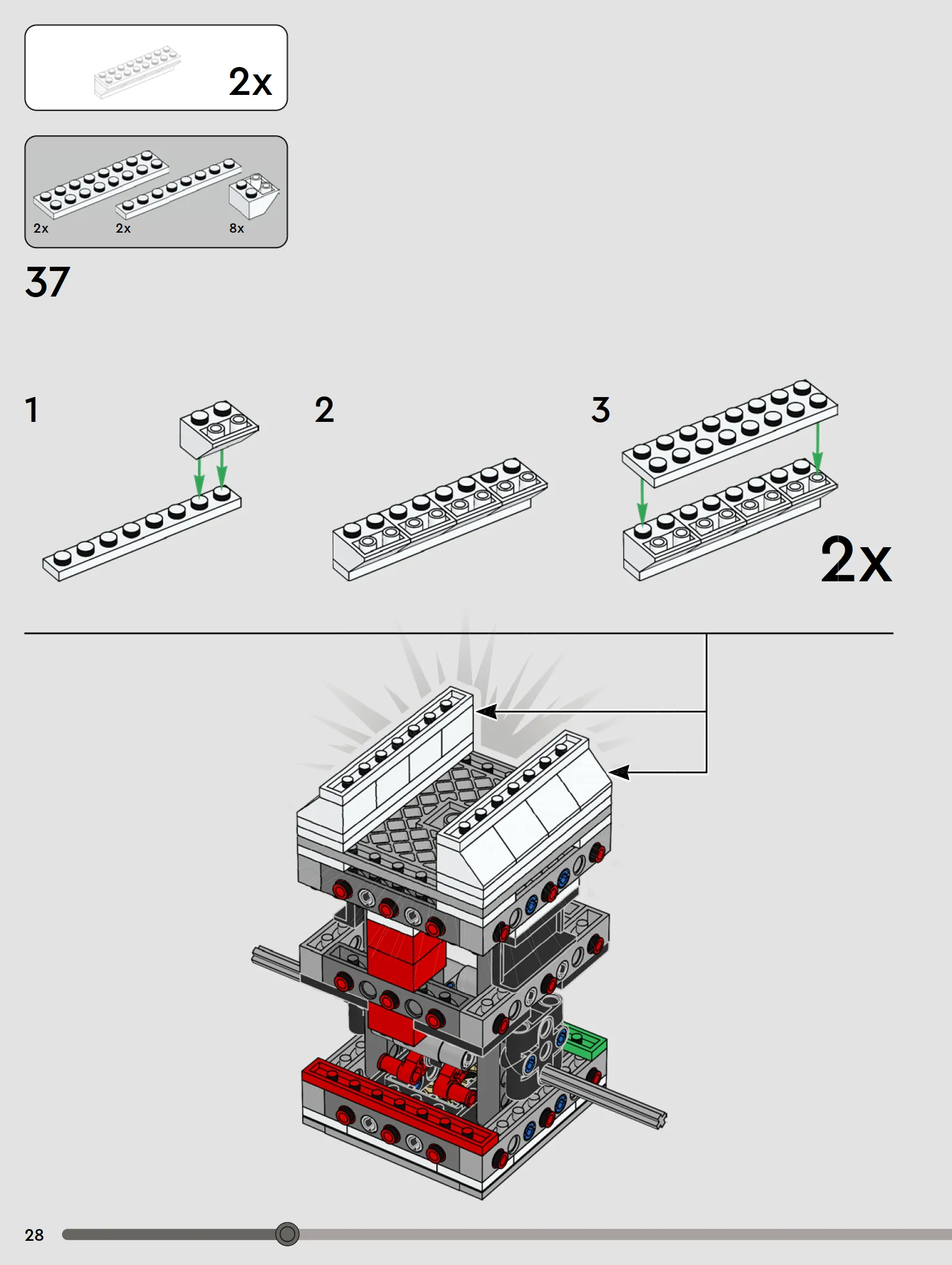 2x

2x
2x
8x

37

1

2

3

2x

28