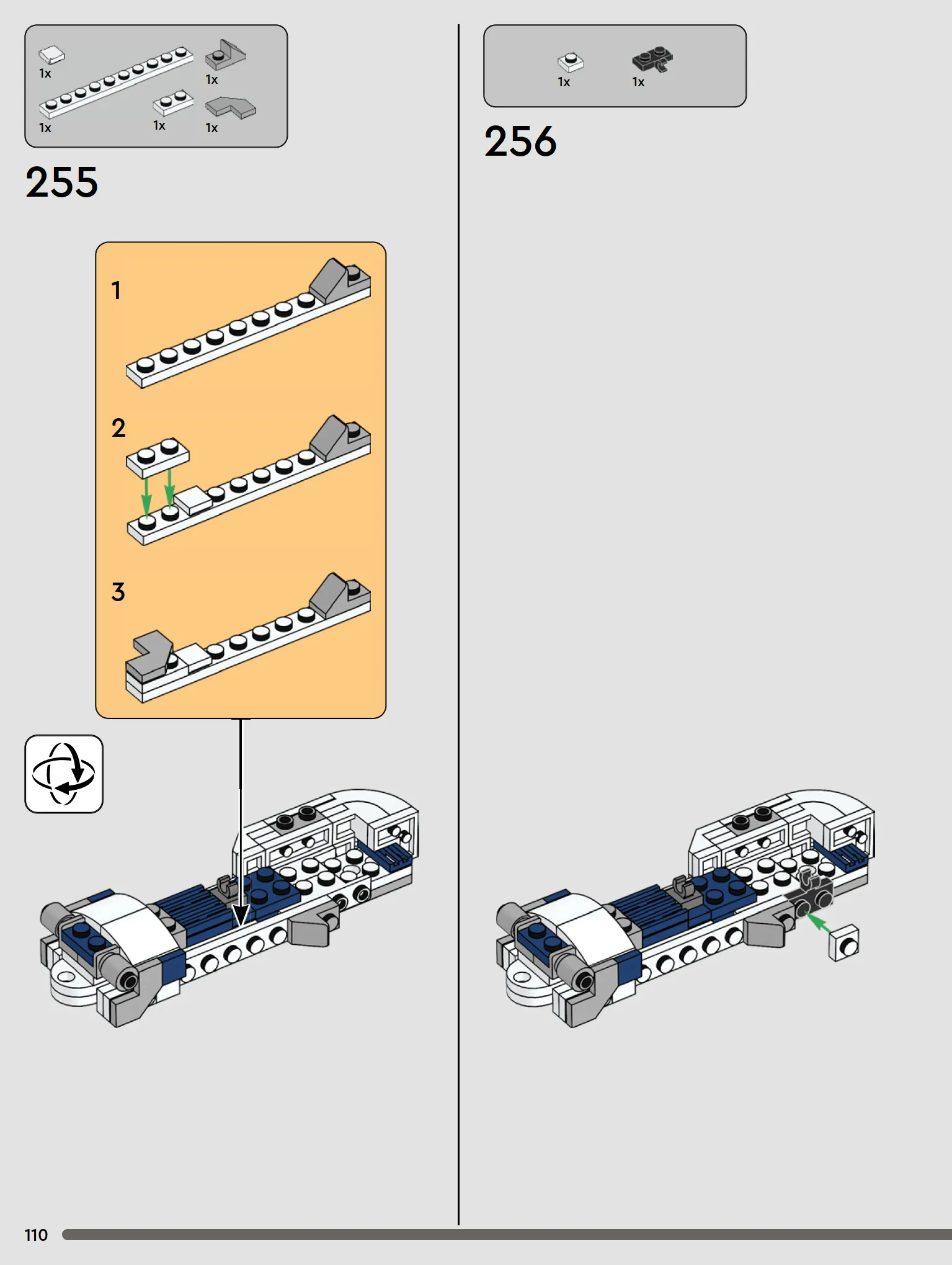 1x
1x
1x
1x
1x

255

1

2

3

1x
1x

256

110