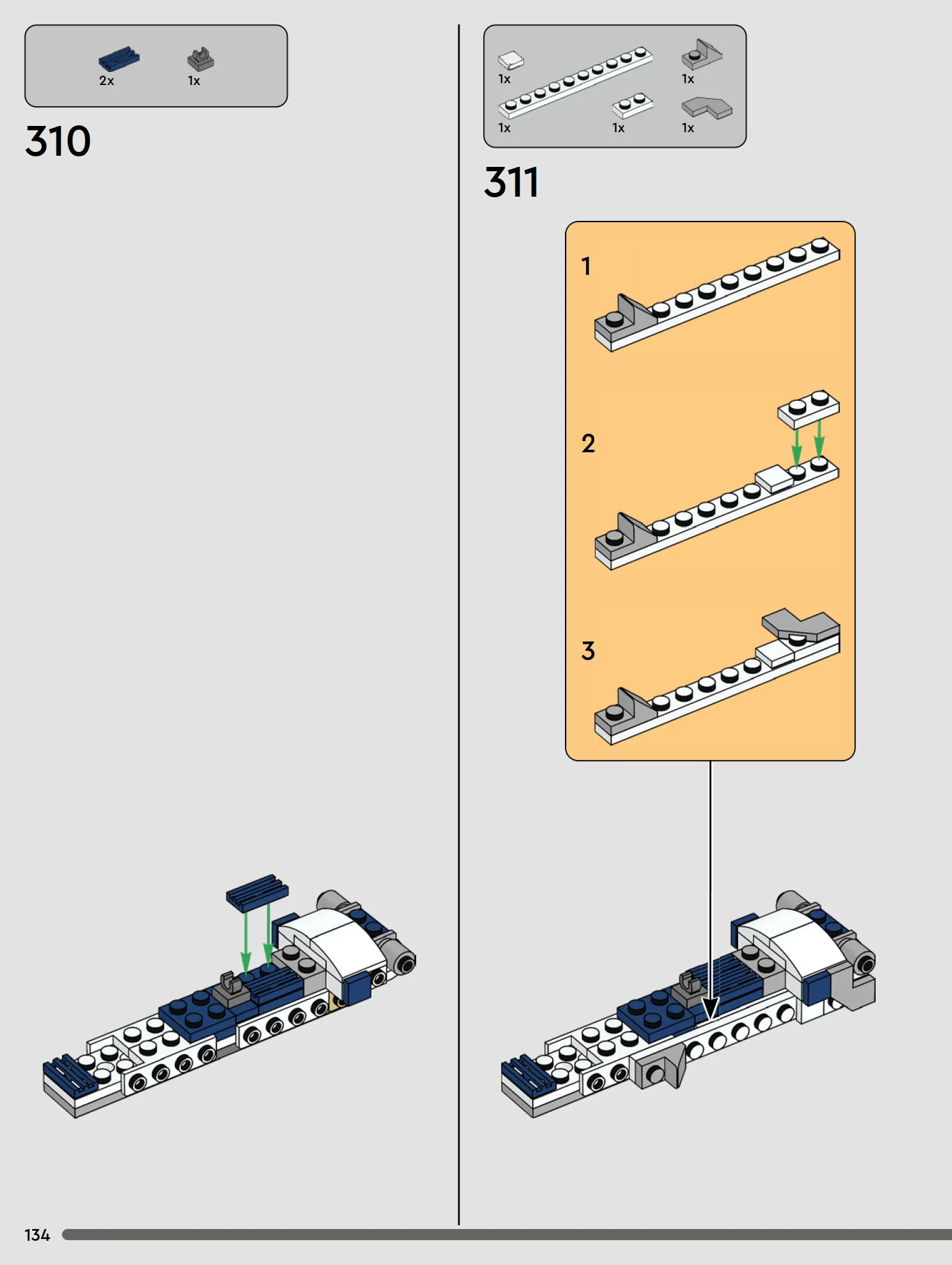 2x
1x

310

1x
1x
1x
1x
1x

311

1

2

3

134