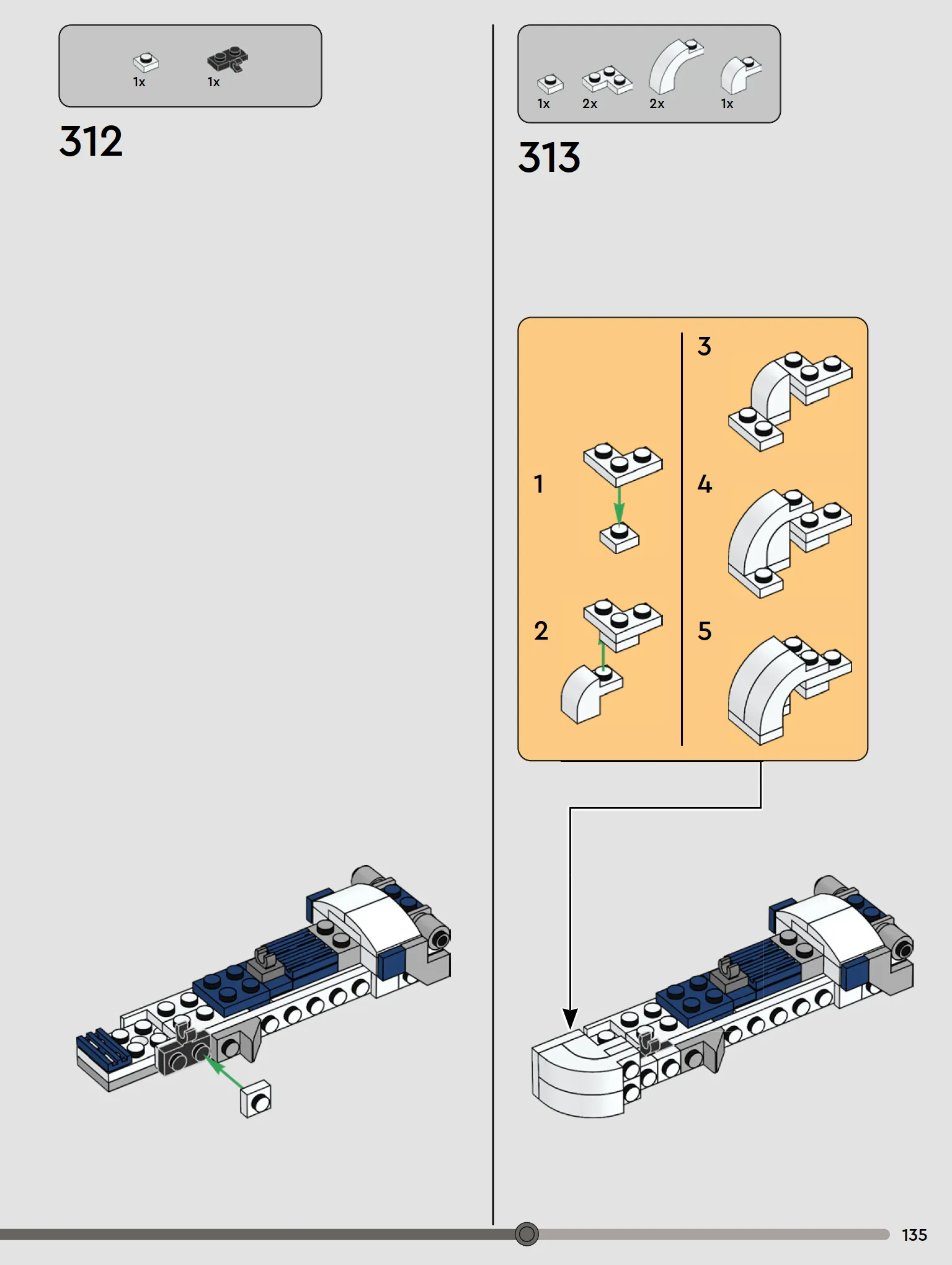 1x 1x

312

1x 2x 2x 1x

313

1

2

3

4

5

135