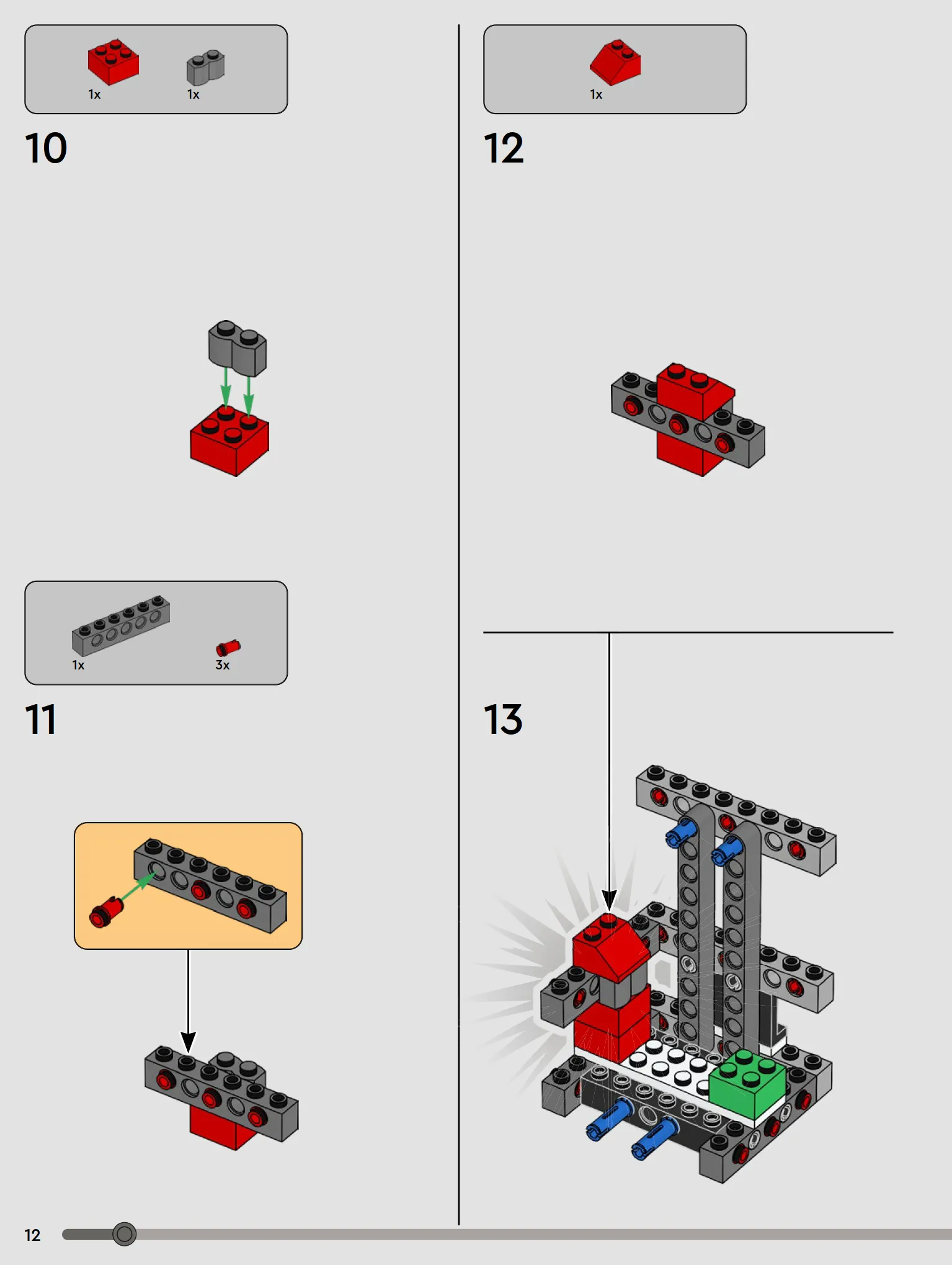 1x 1x

10

1x 3x

11

1x

12

13

12