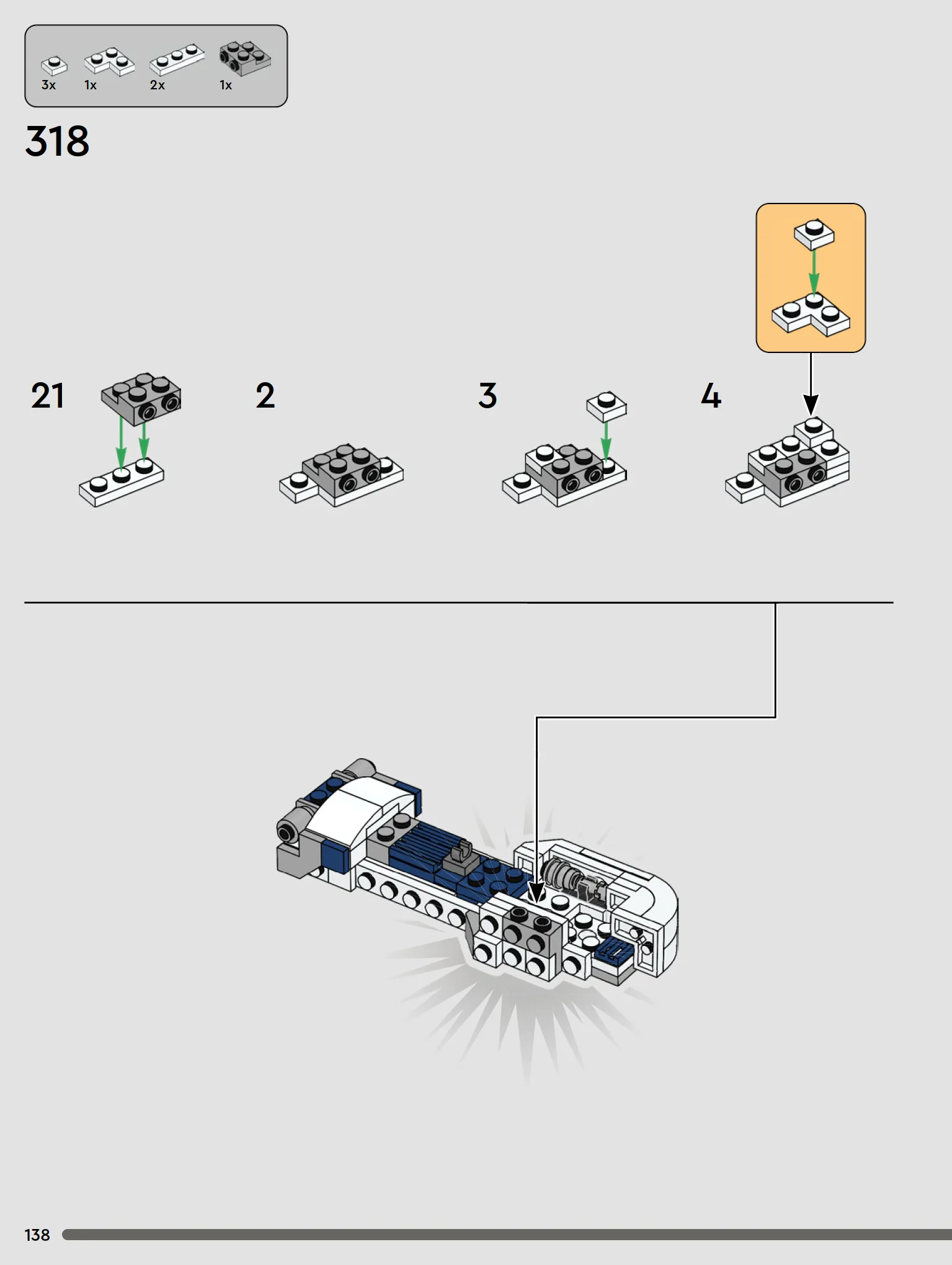 3x 1x 2x 1x

318

21

2

3

4

138