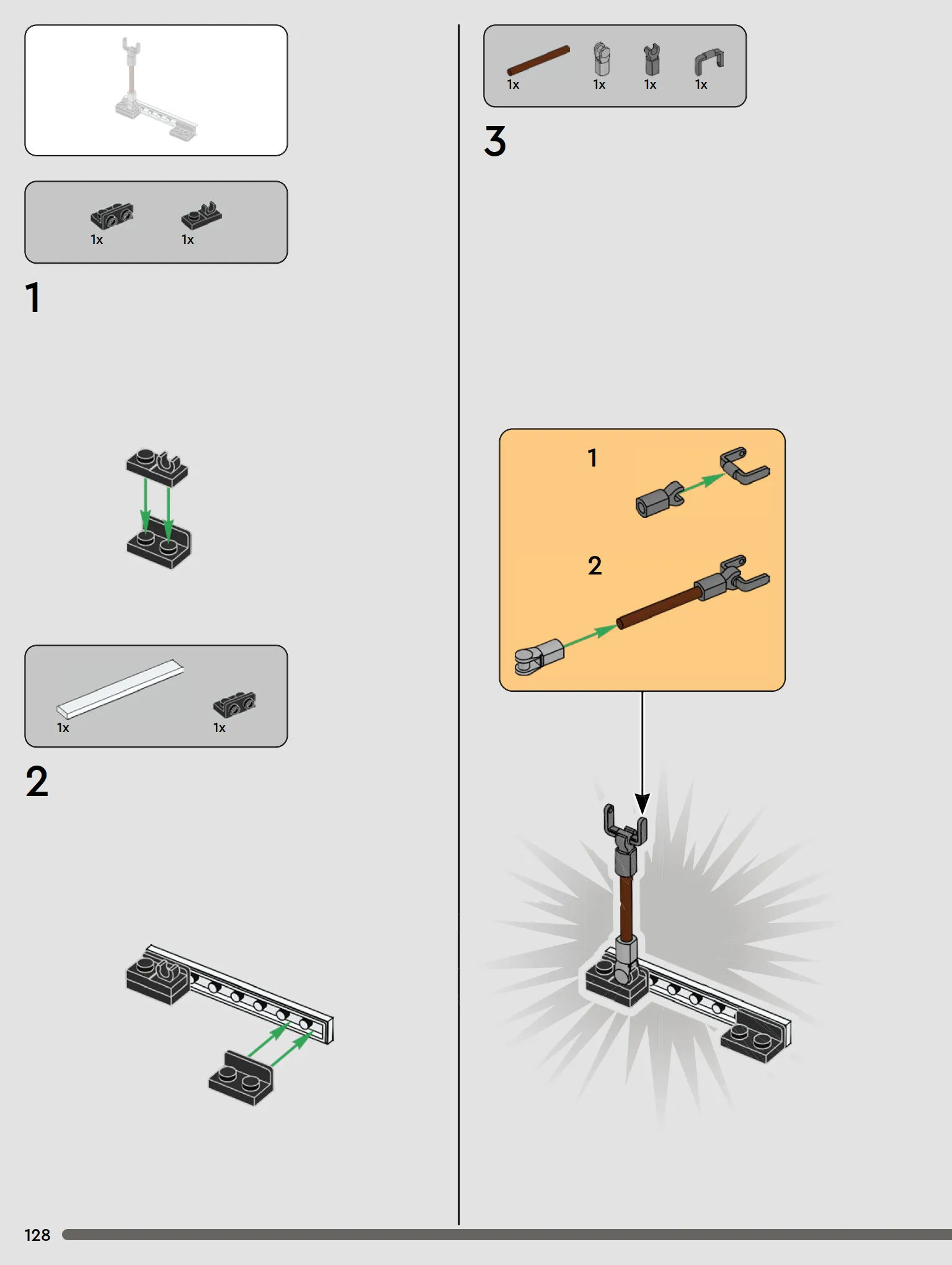 1x 1x

1

1x 1x

2

1x 1x 1x 1x

3

1

2

128