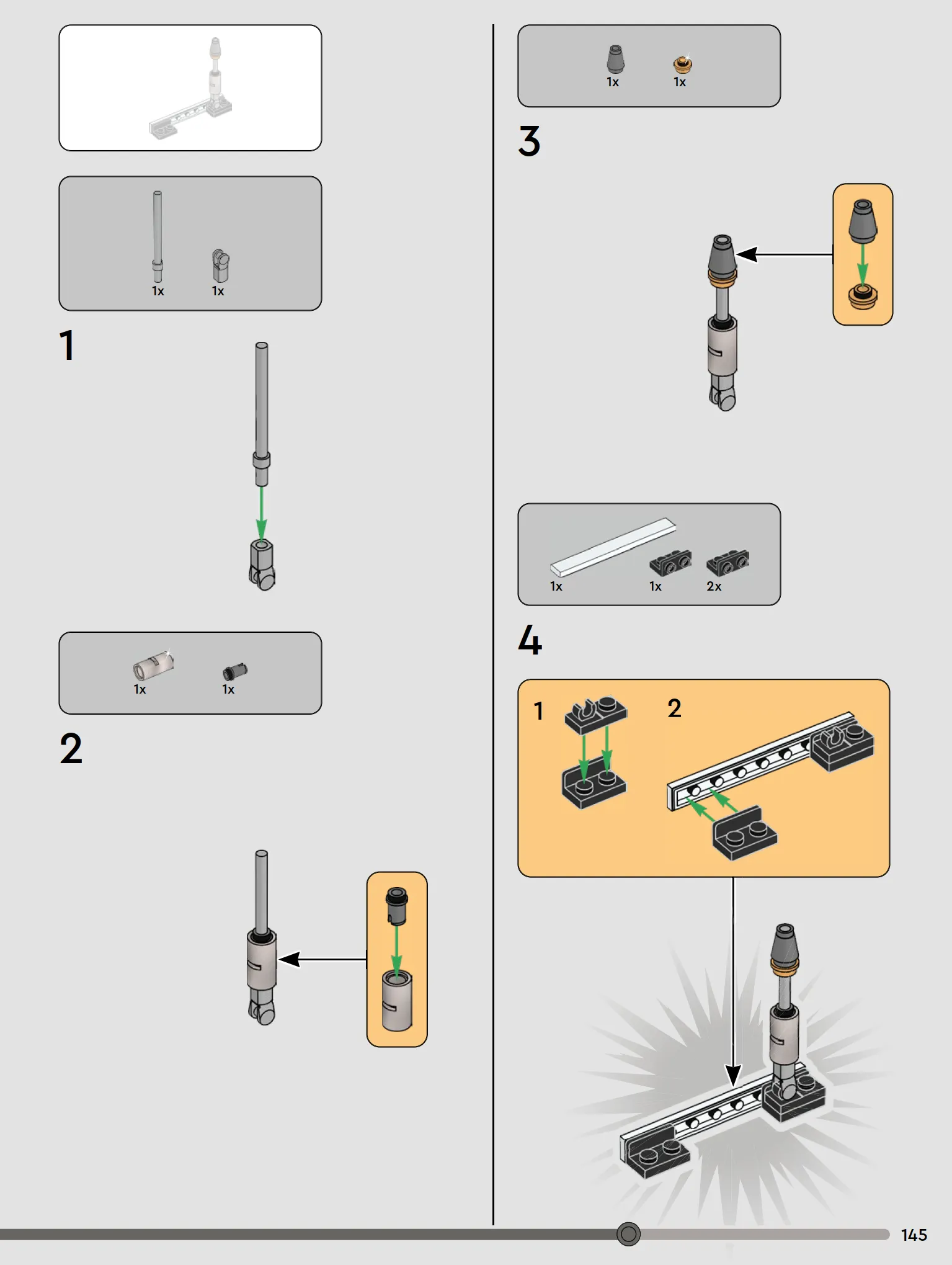 1x 1x

1

1x 1x

2

1x 1x

3

1x 1x 2x

4

1

2

145