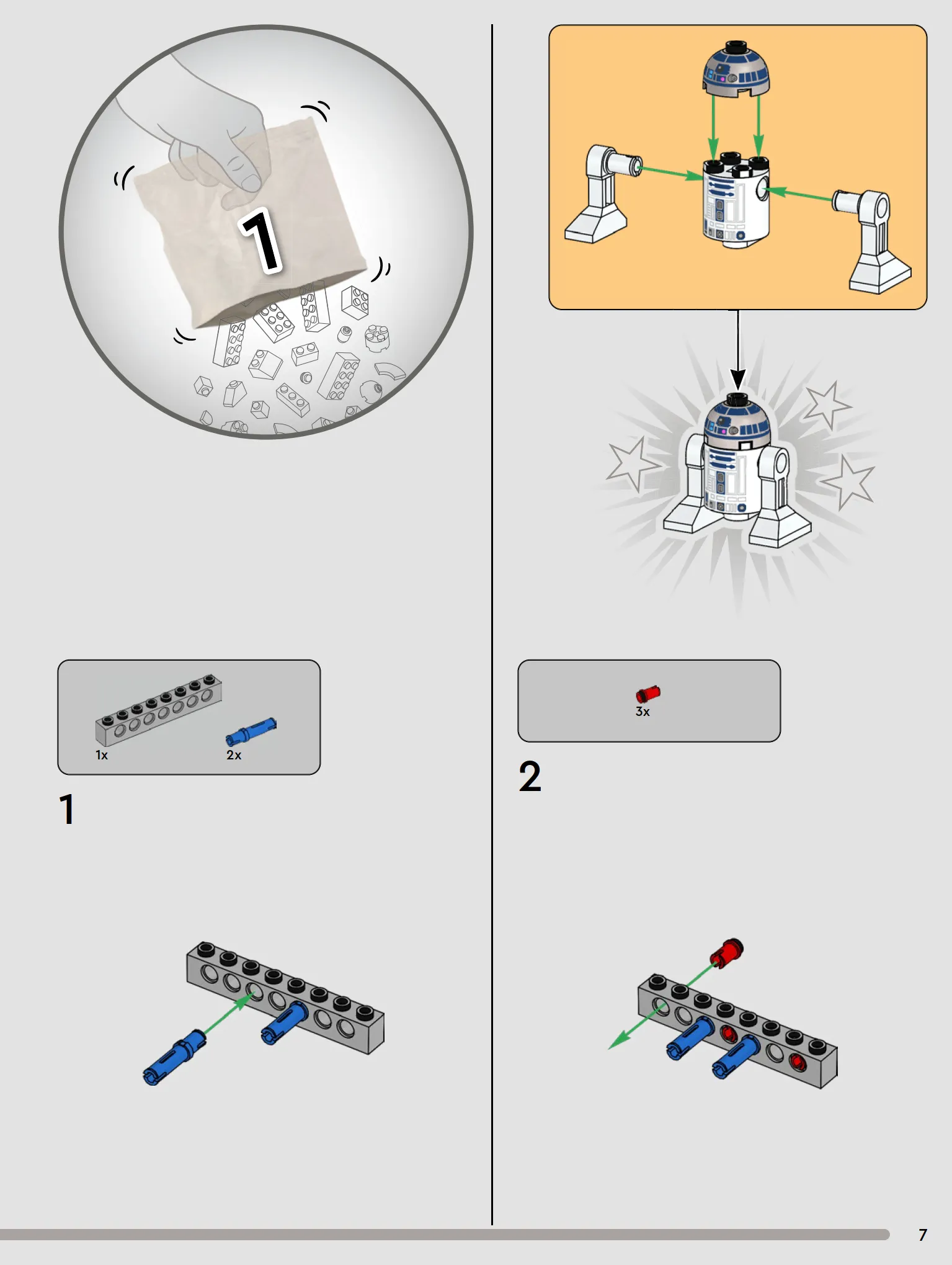 1

1x

2x

1

3x

2

7