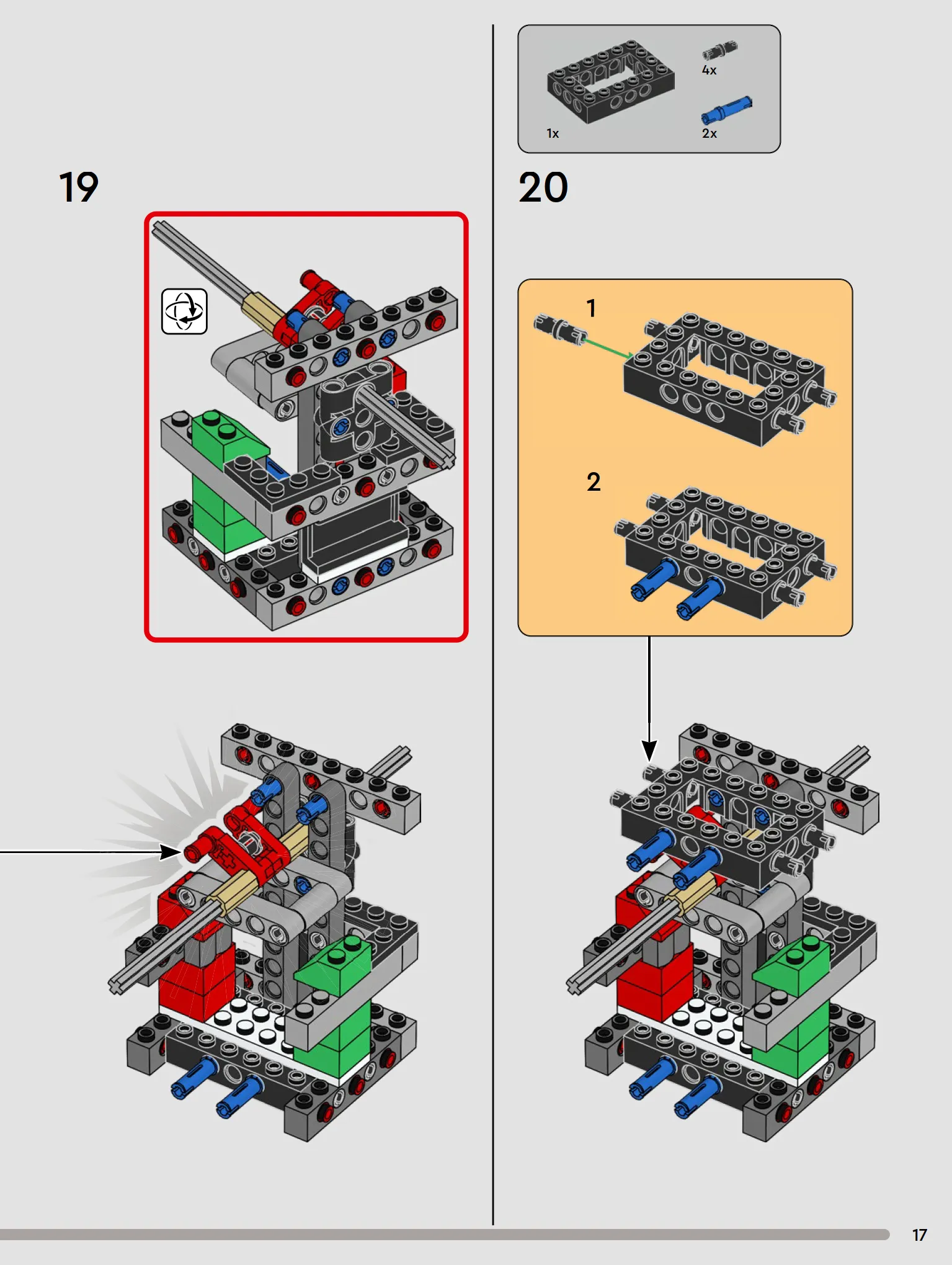 19

1x
4x
2x

20

1

2

17