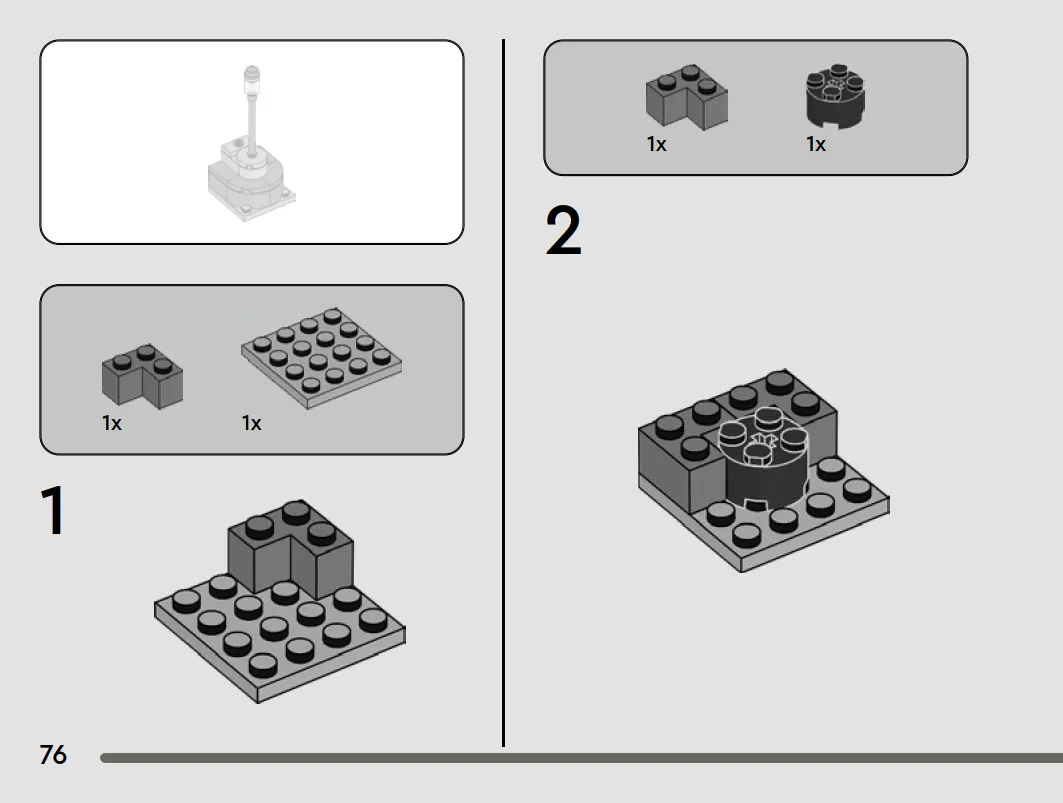 1x

1x

1

1x

1x

2

76