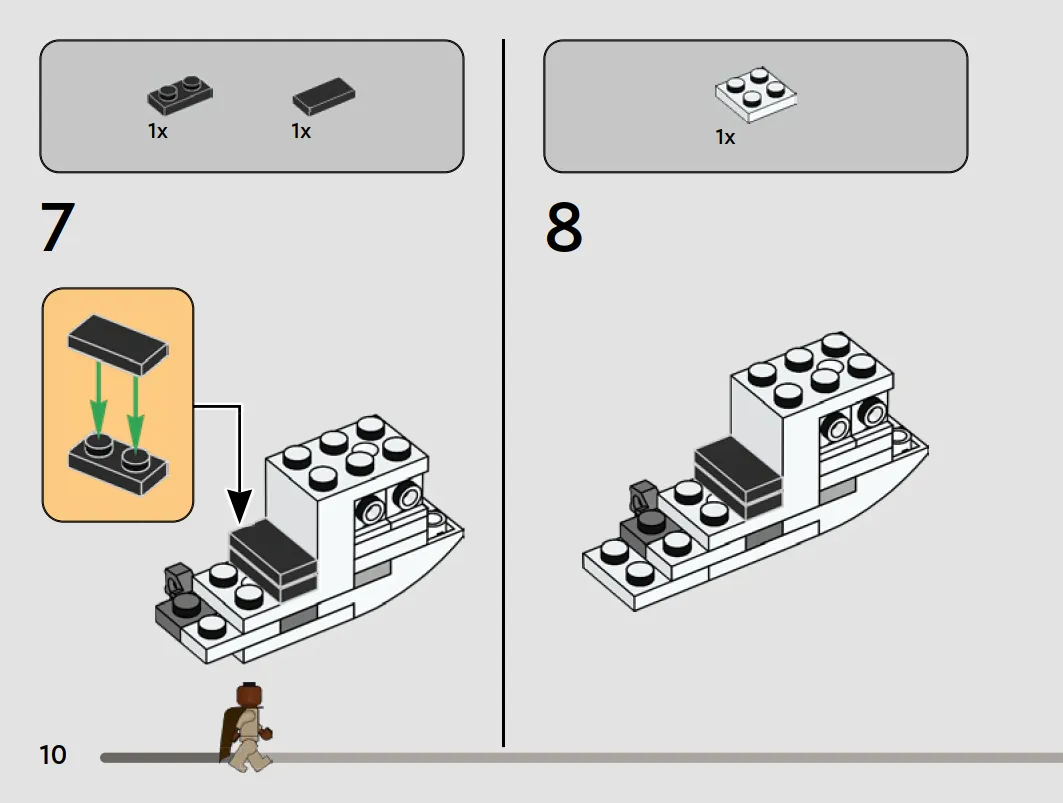 1x
1x

7

1x

8

10