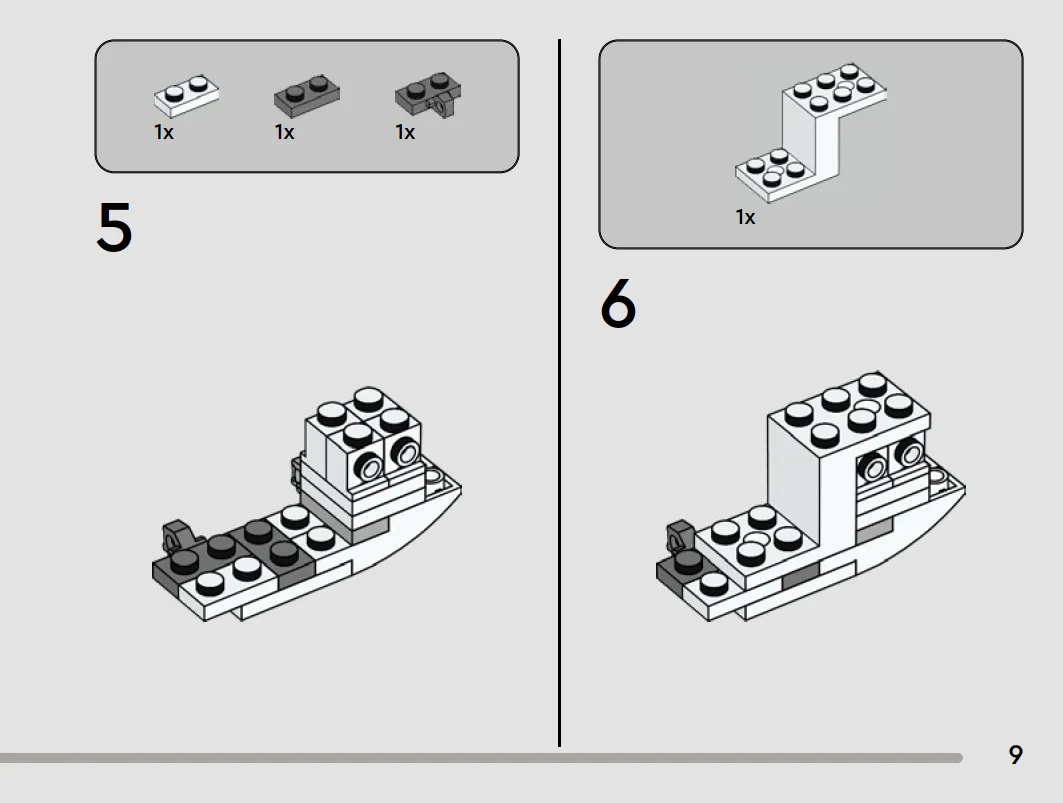 1x 1x 1x

5

1x

6

9