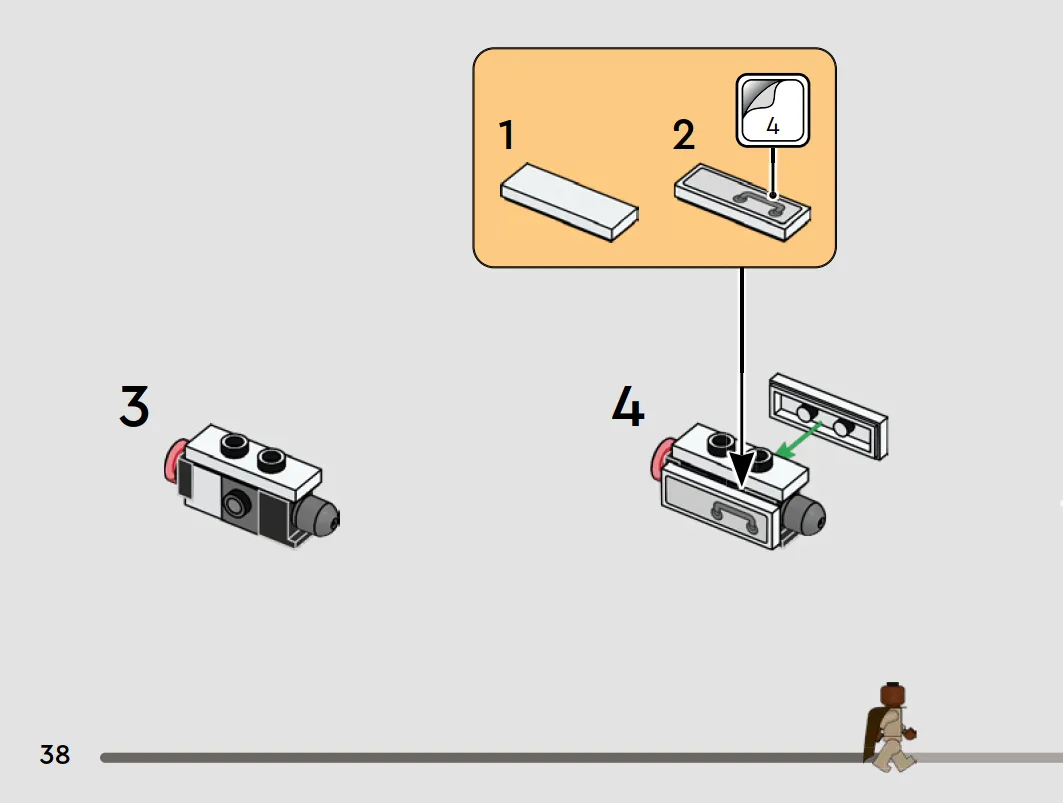 1

2

4

3

4

38