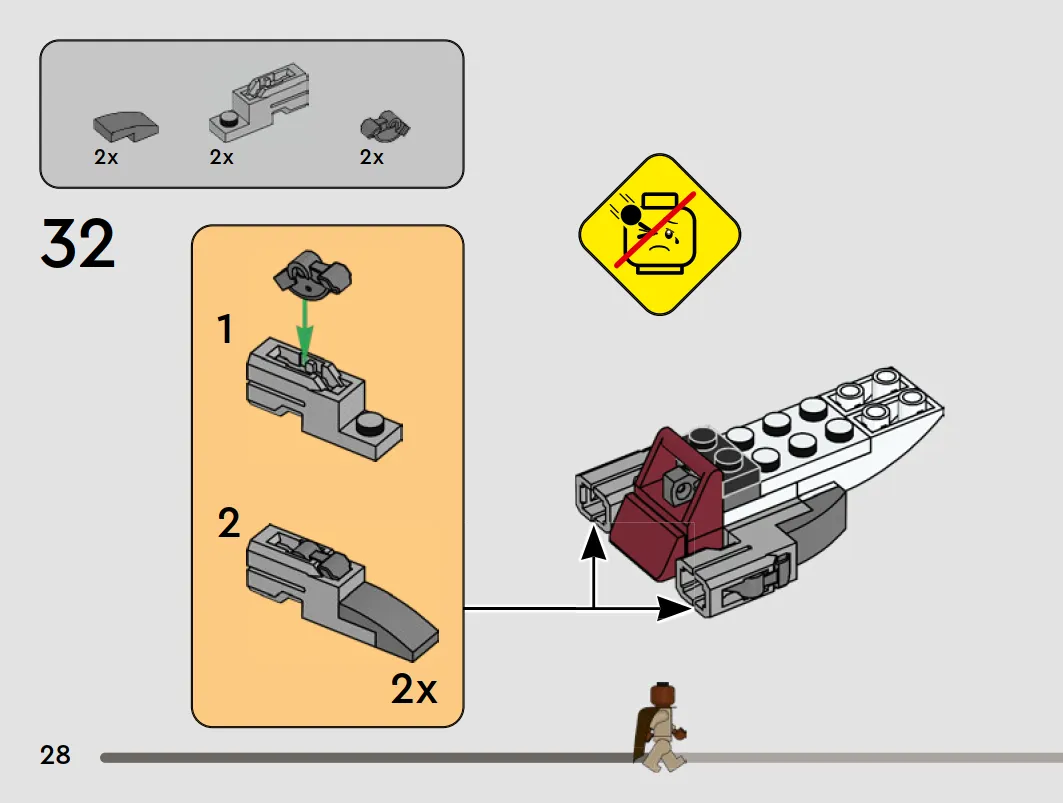 2x
2x
2x

32

1

2

2x

28