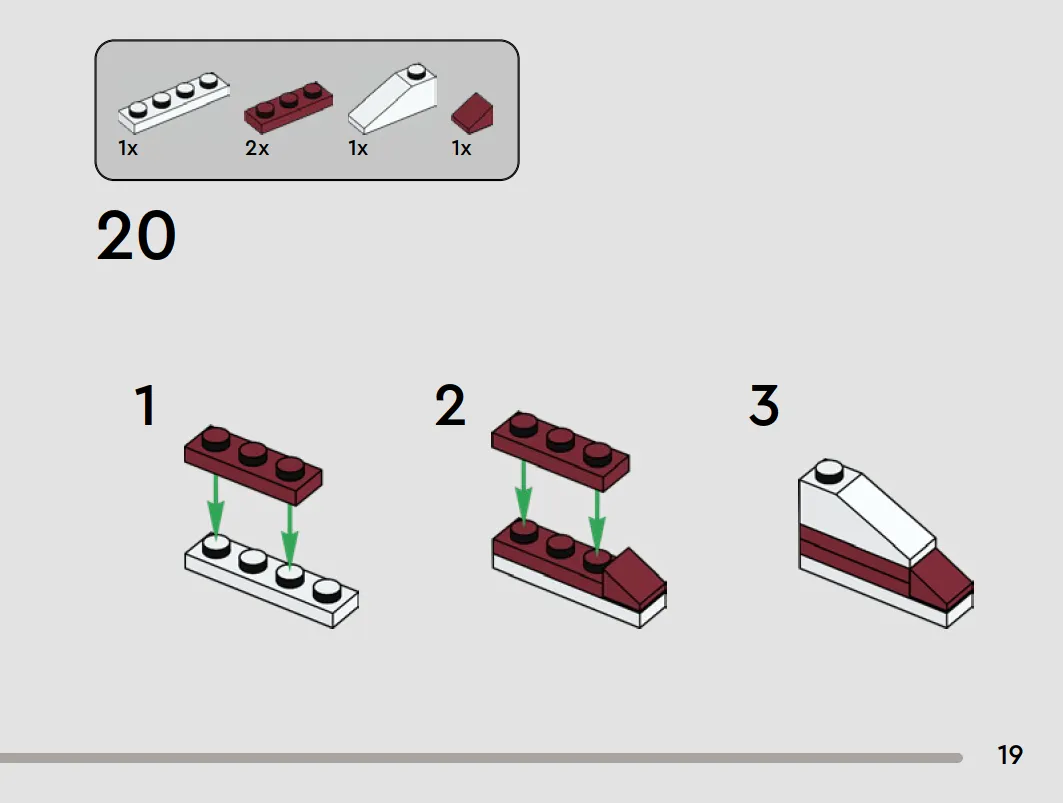 1x 2x 1x 1x

20

1

2

3

19