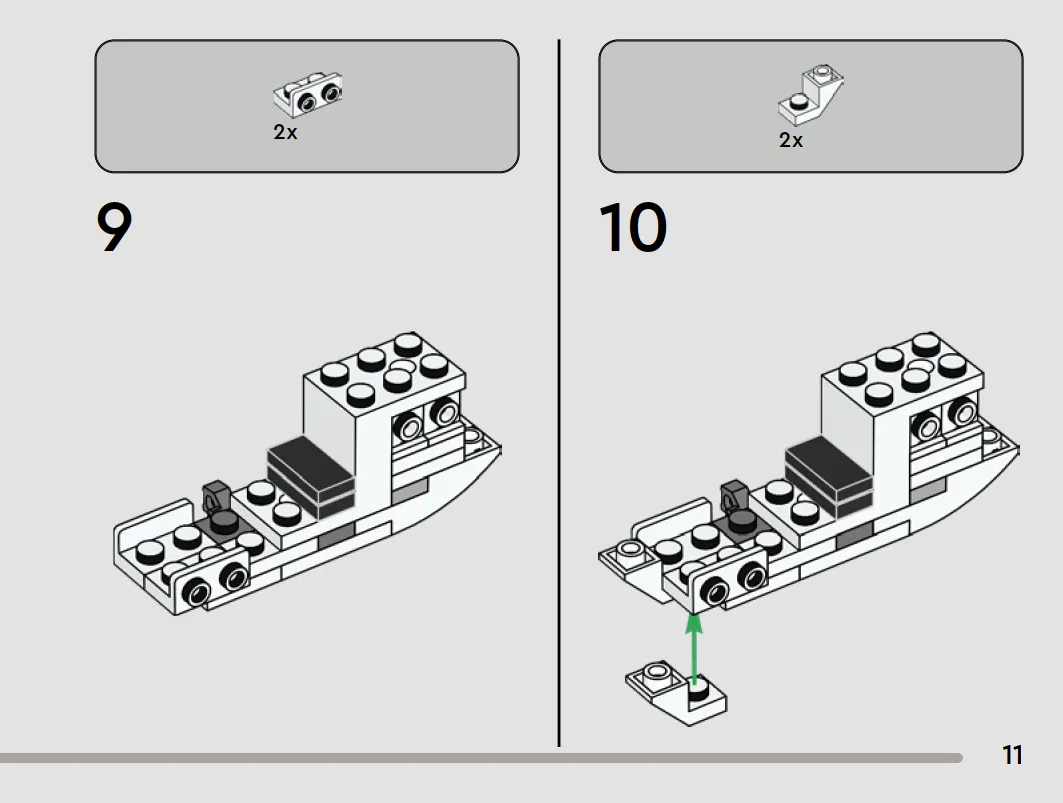 2x

9

2x

10

11