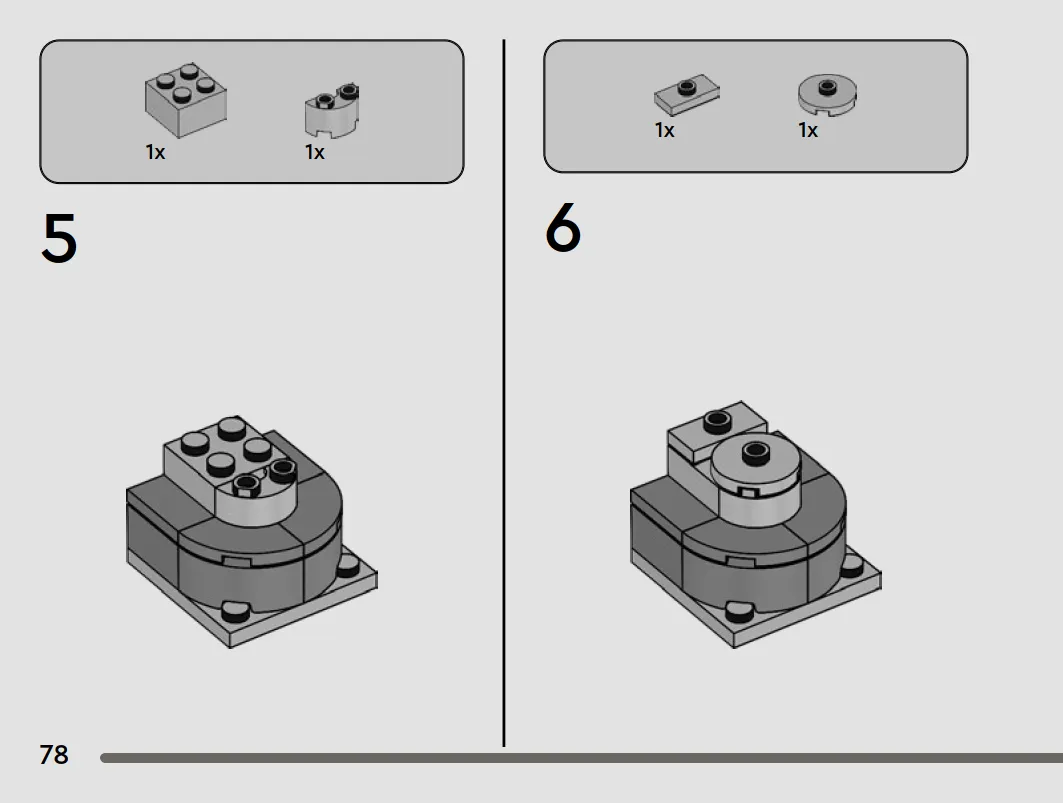 1x 1x

5

1x 1x

6

78