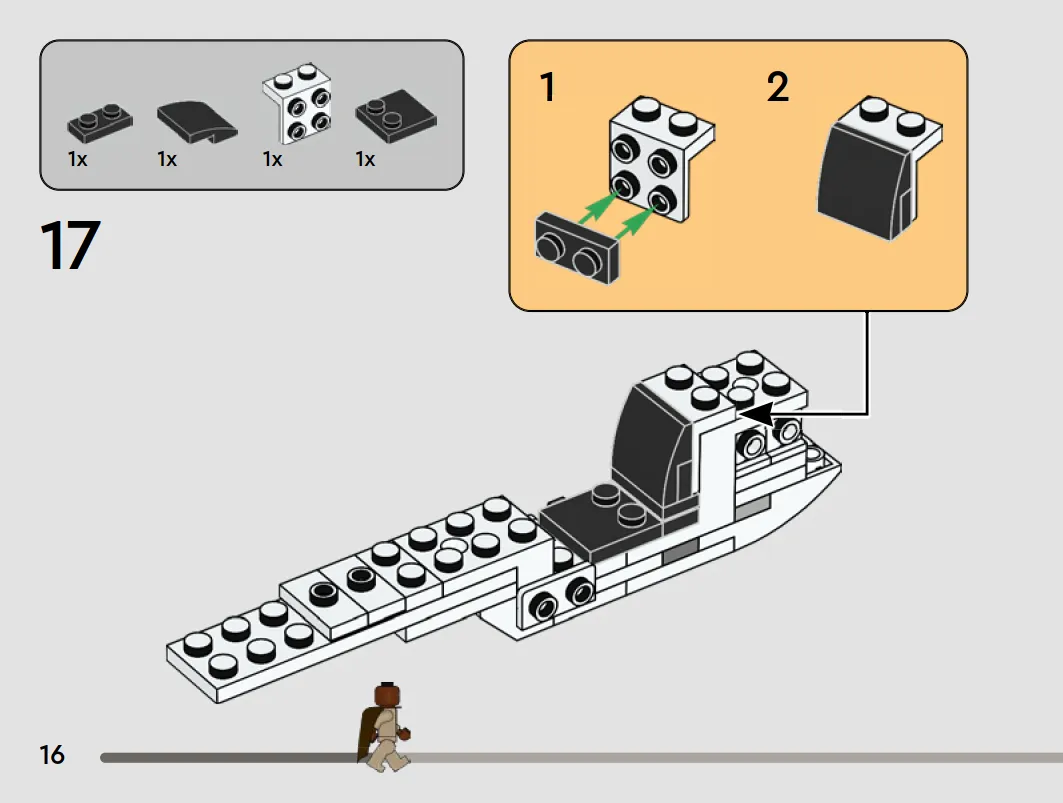 1x 1x 1x 1x

17

1

2

16