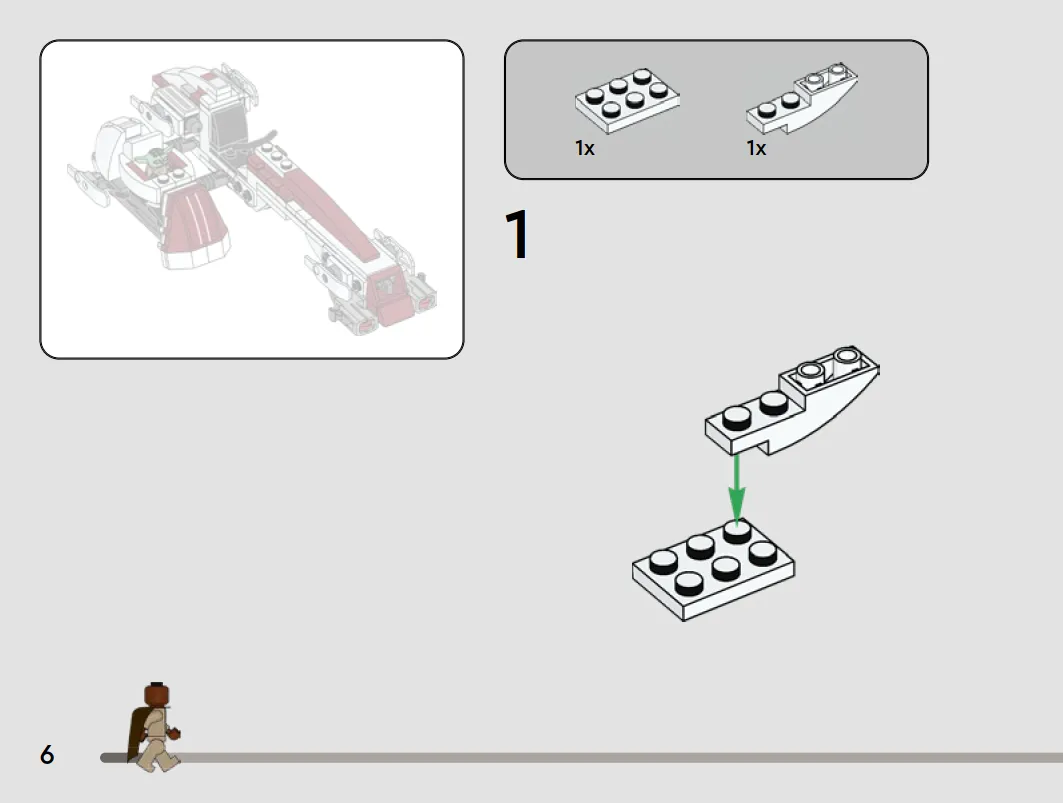 1x

1x

1

6