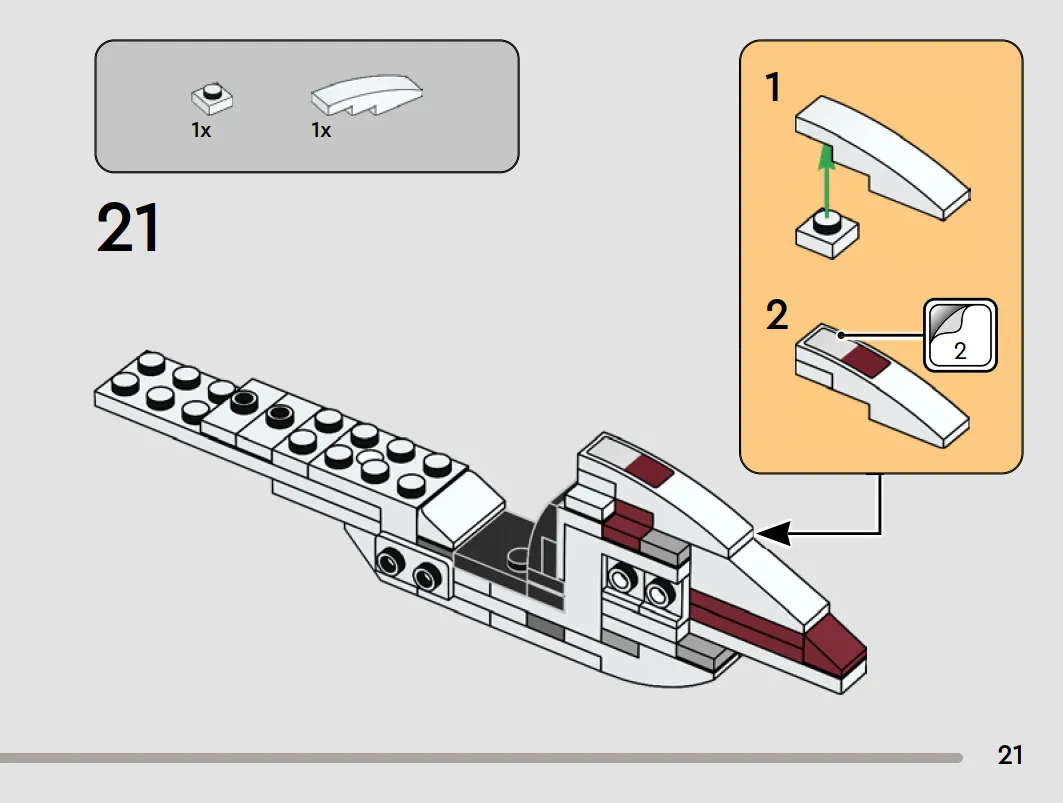 1x 1x

21

1

2

2

21