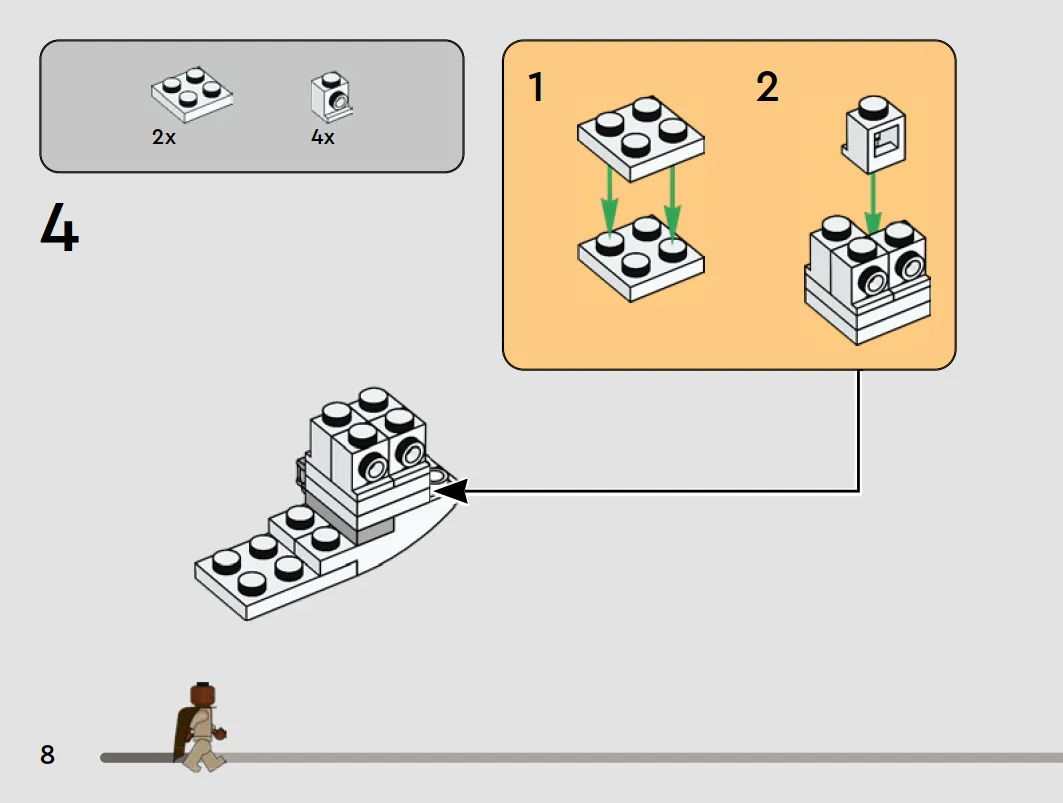 2x

4x

4

1

2

8