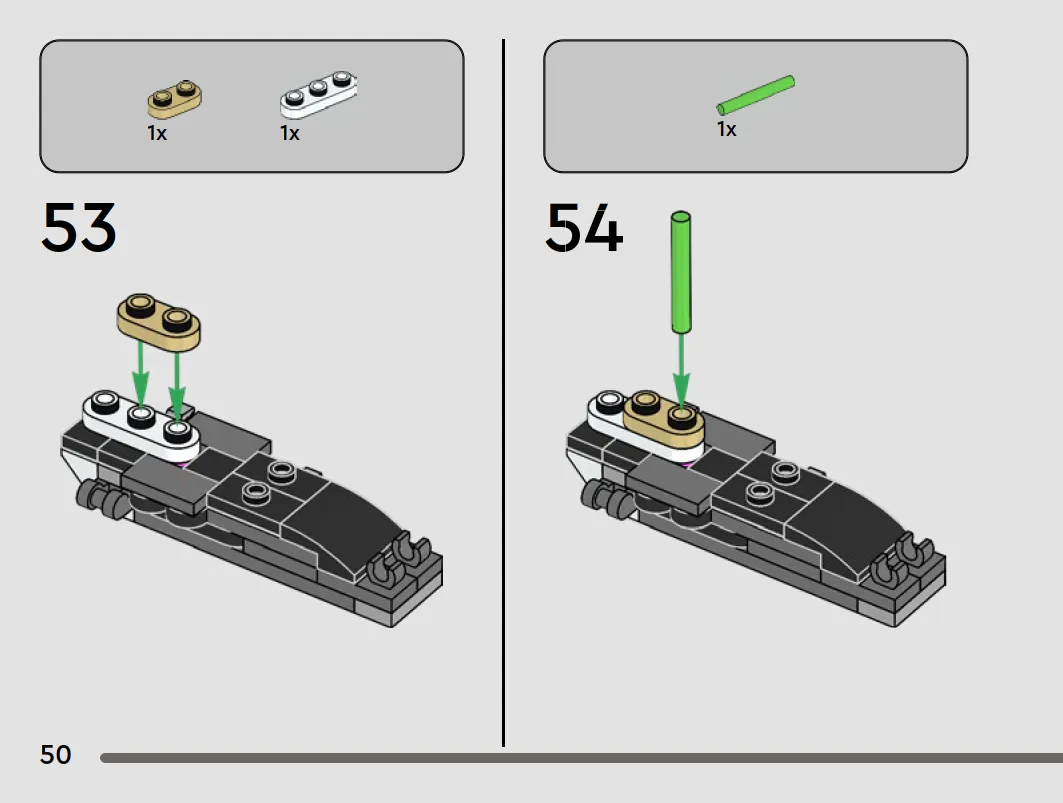 1x 1x

53

1x

54

50