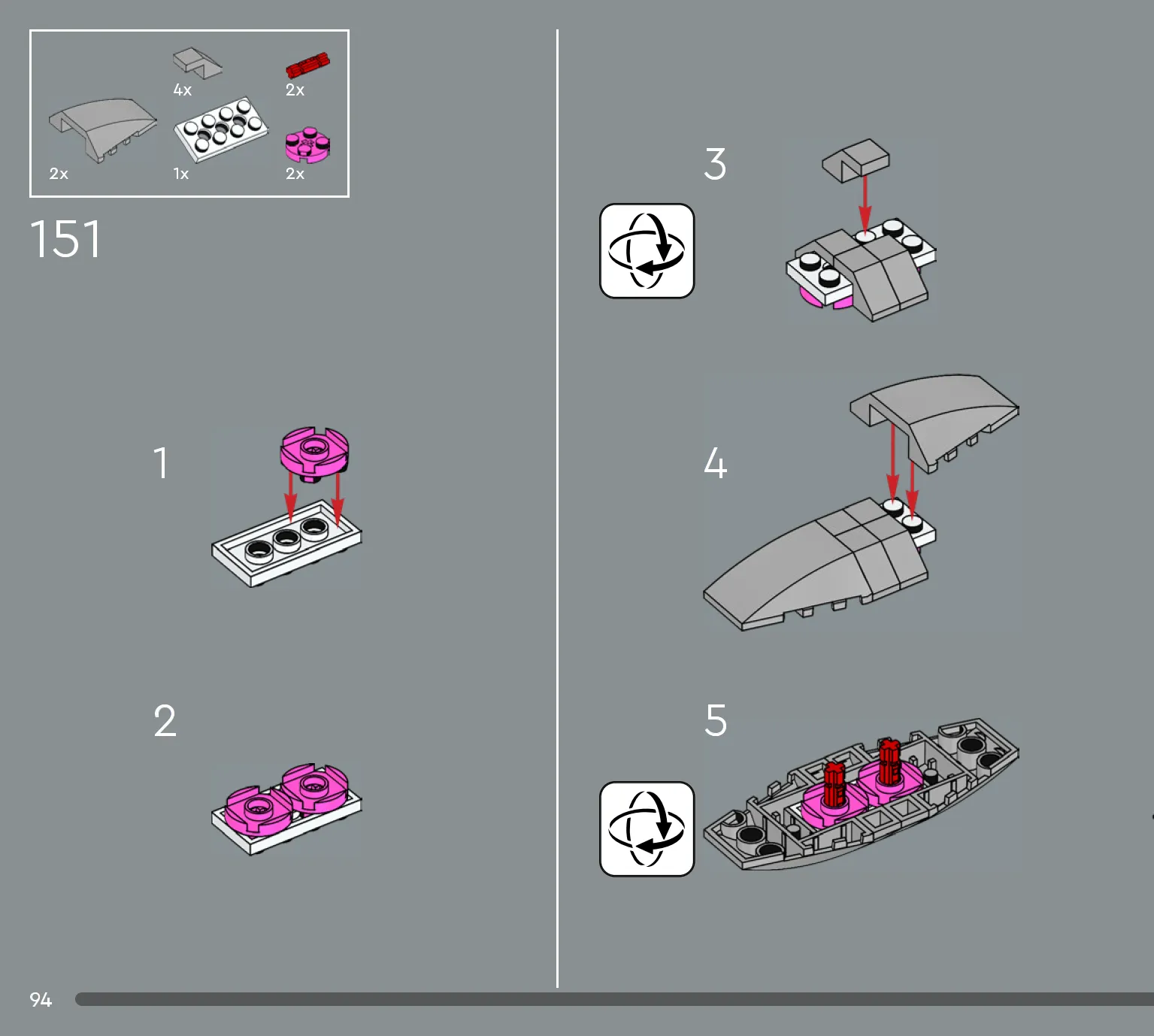 4x
2x
2x
1x
2x

151

1

2

3

4

5

94