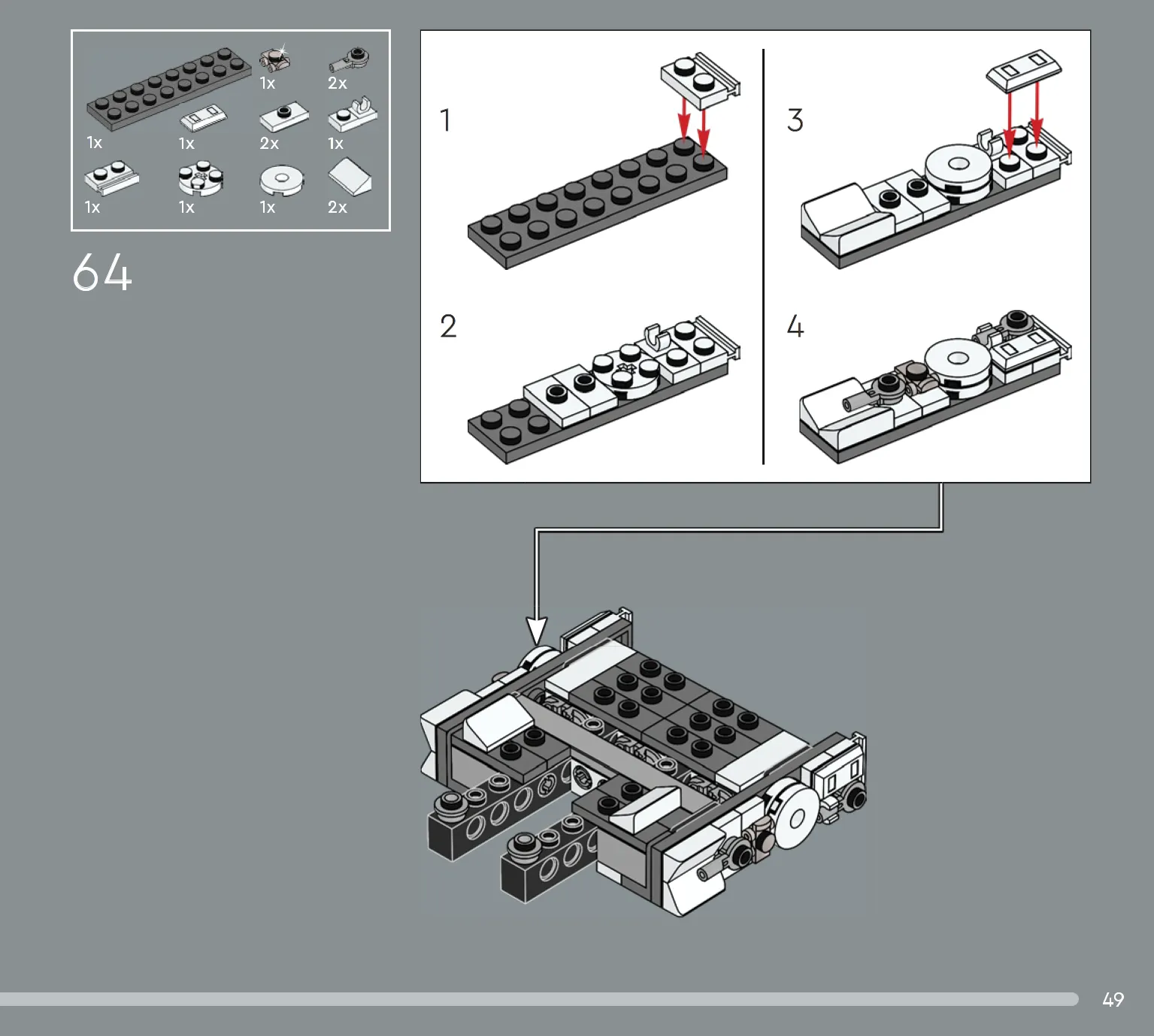 1x
2x
1x
1x
2x
1x
1x
1x
1x
2x

64

1

2

3

4

49