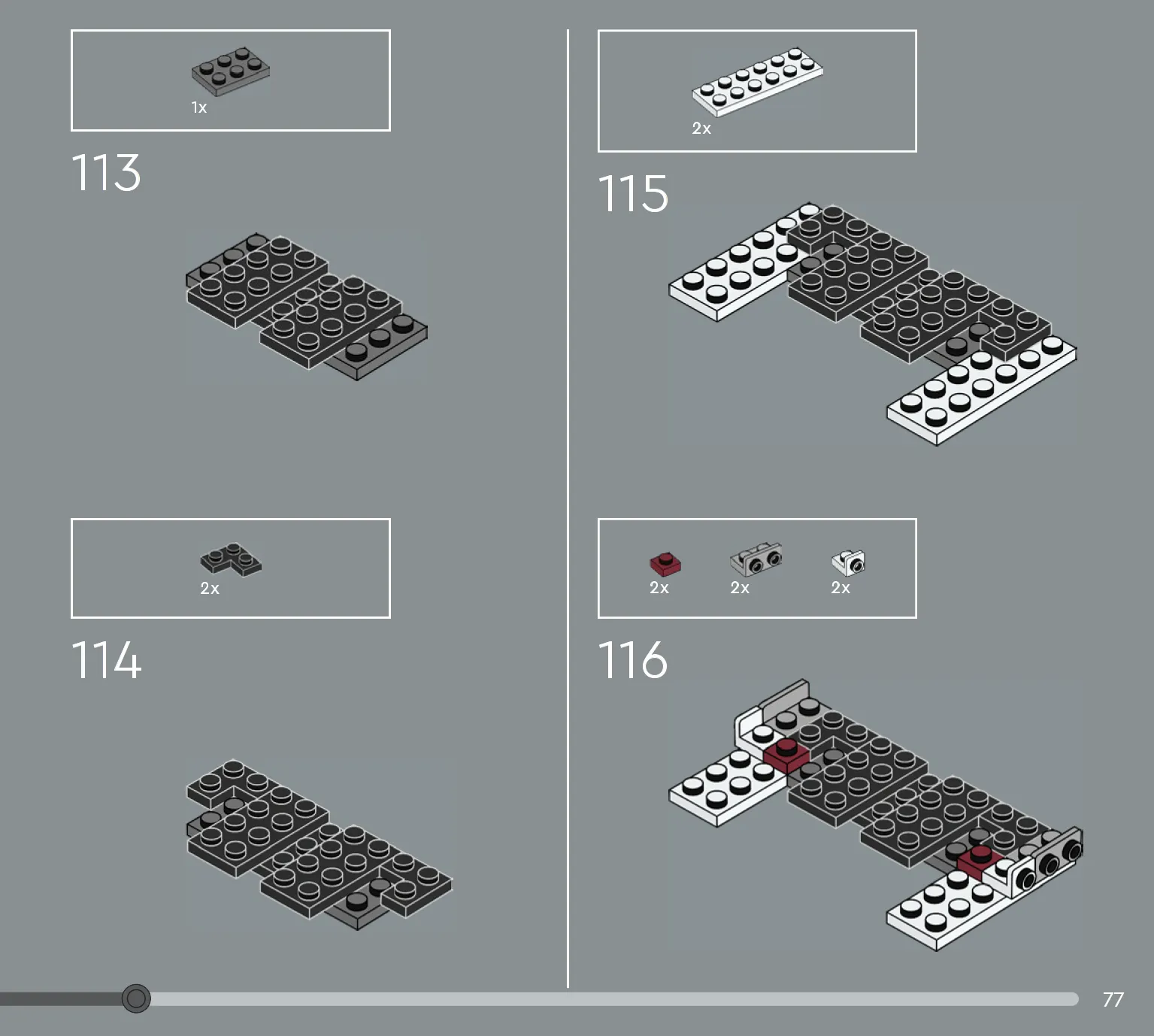 1x

113

2x

114

2x

115

2x 2x 2x

116

77