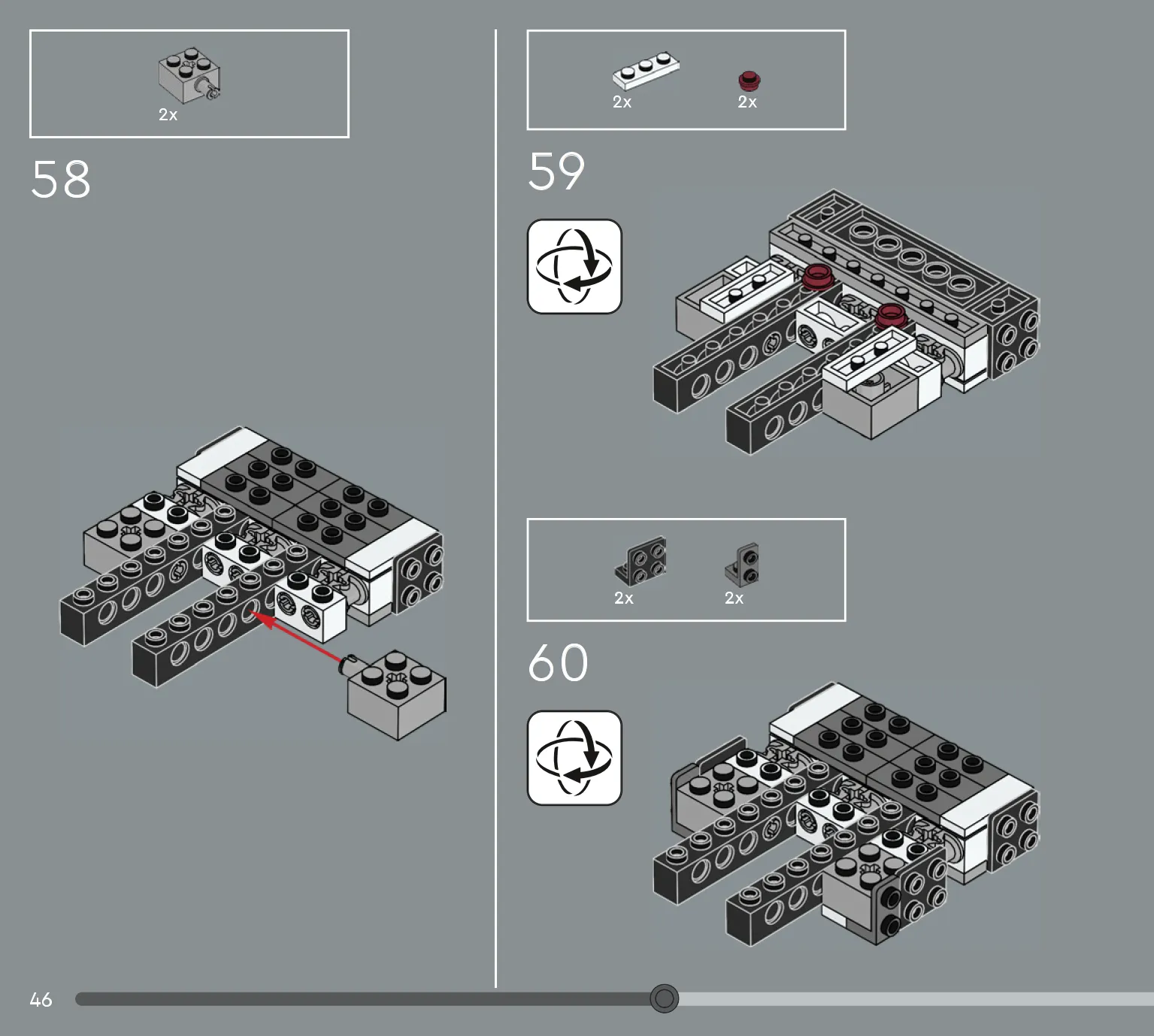 2x

58

2x

2x

59

2x

2x

60

46