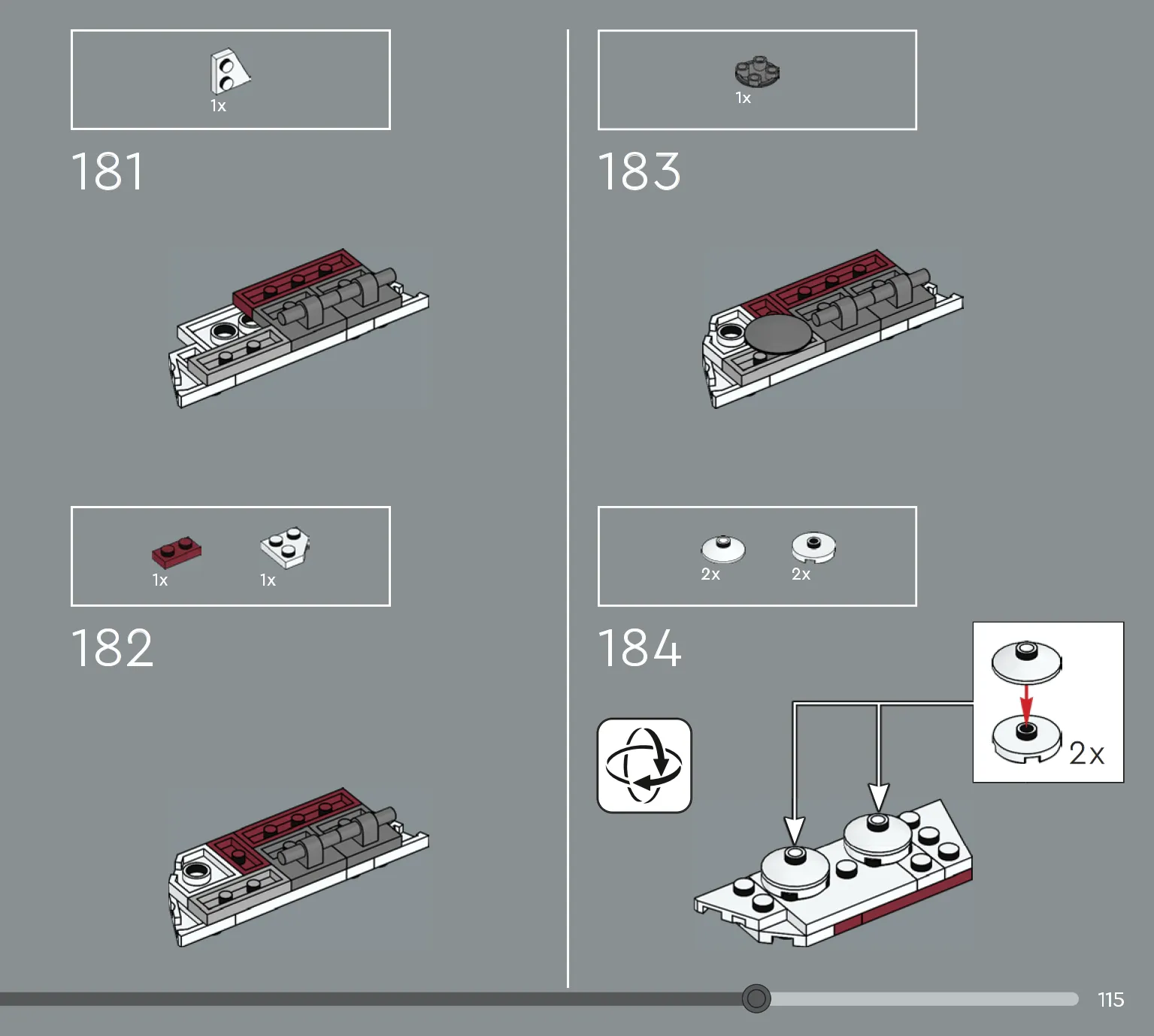 1x

181

1x 1x

182

1x

183

2x 2x

184

2x

115