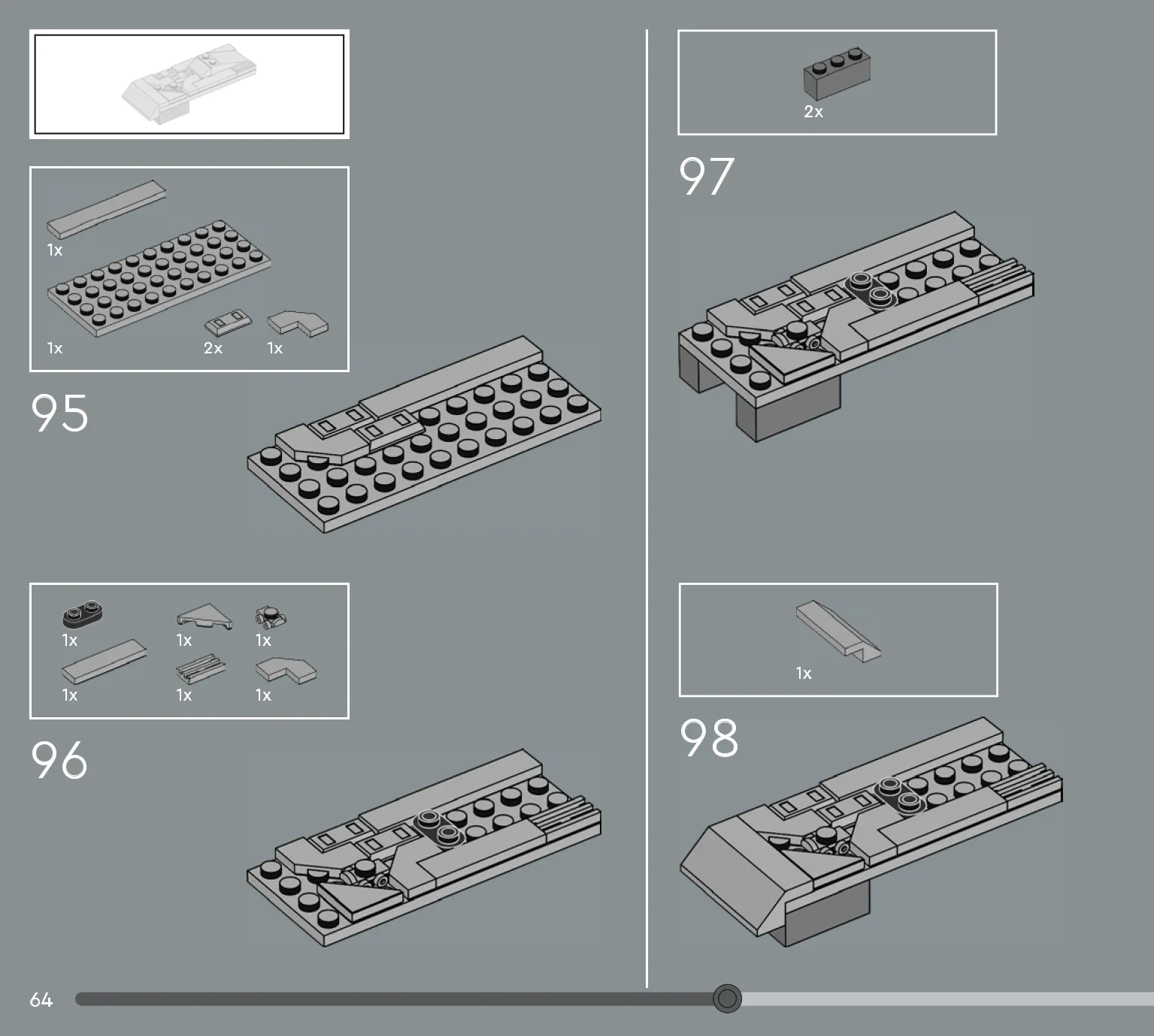 1x

1x

2x

1x

95

1x

1x

1x

1x

1x

1x

96

2x

97

1x

98

64