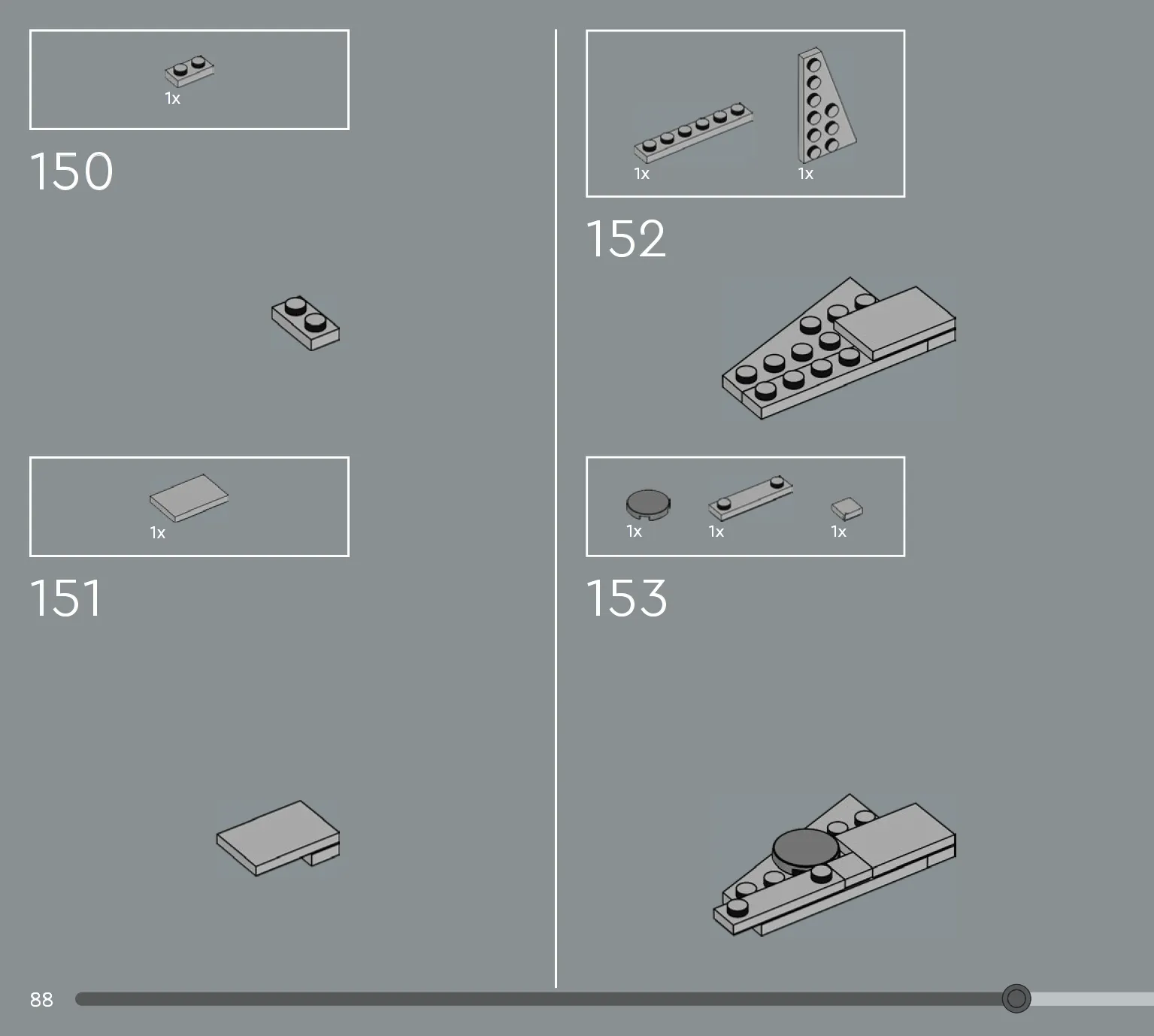 1x

150

1x

151

1x 1x

152

1x 1x 1x

153

88